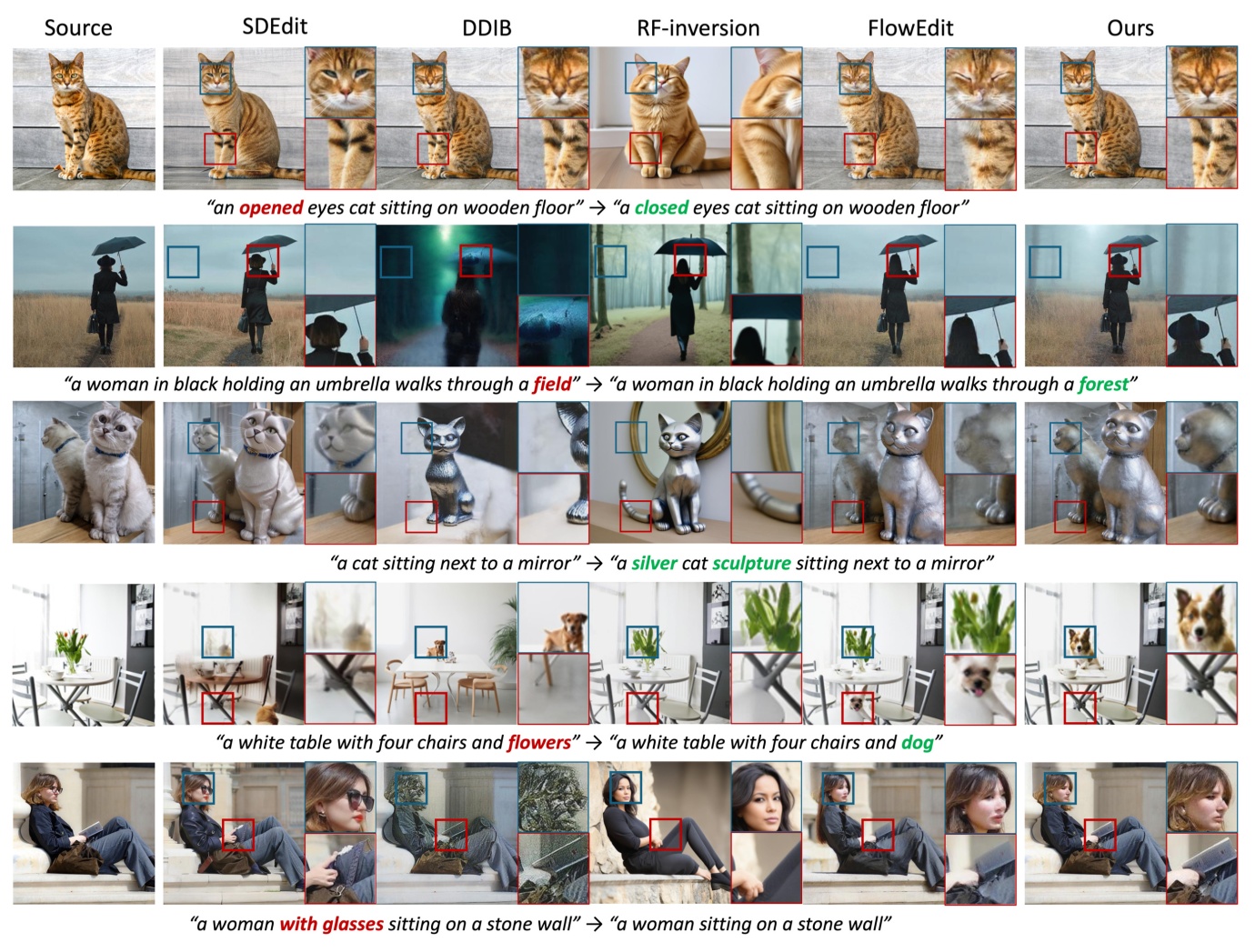 Source SDEdit DDIB RF-inversion FlowEdit Ours

"an opened eyes cat sitting on wooden floor" → "a closed eyes cat sitting on wooden floor"

"a woman in black holding an umbrella walks through a field" → "a woman in black holding an umbrella walks through a forest"

"a cat sitting next to a mirror" → "a silver cat sculpture sitting next to a mirror"

"a white table with four chairs and flowers" → "a white table with four chairs and dog"

"a woman with glasses sitting on a stone wall" → "a woman sitting on a stone wall"