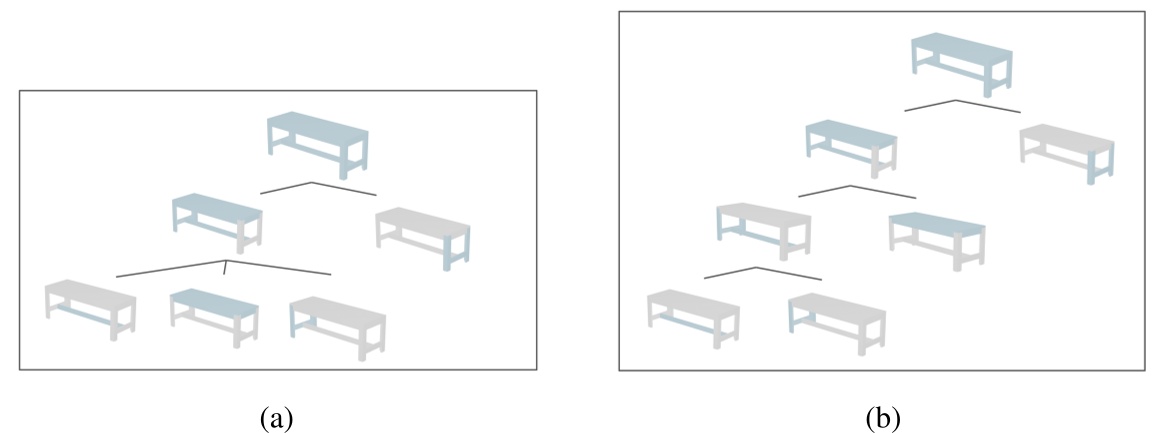 (a)

(b)