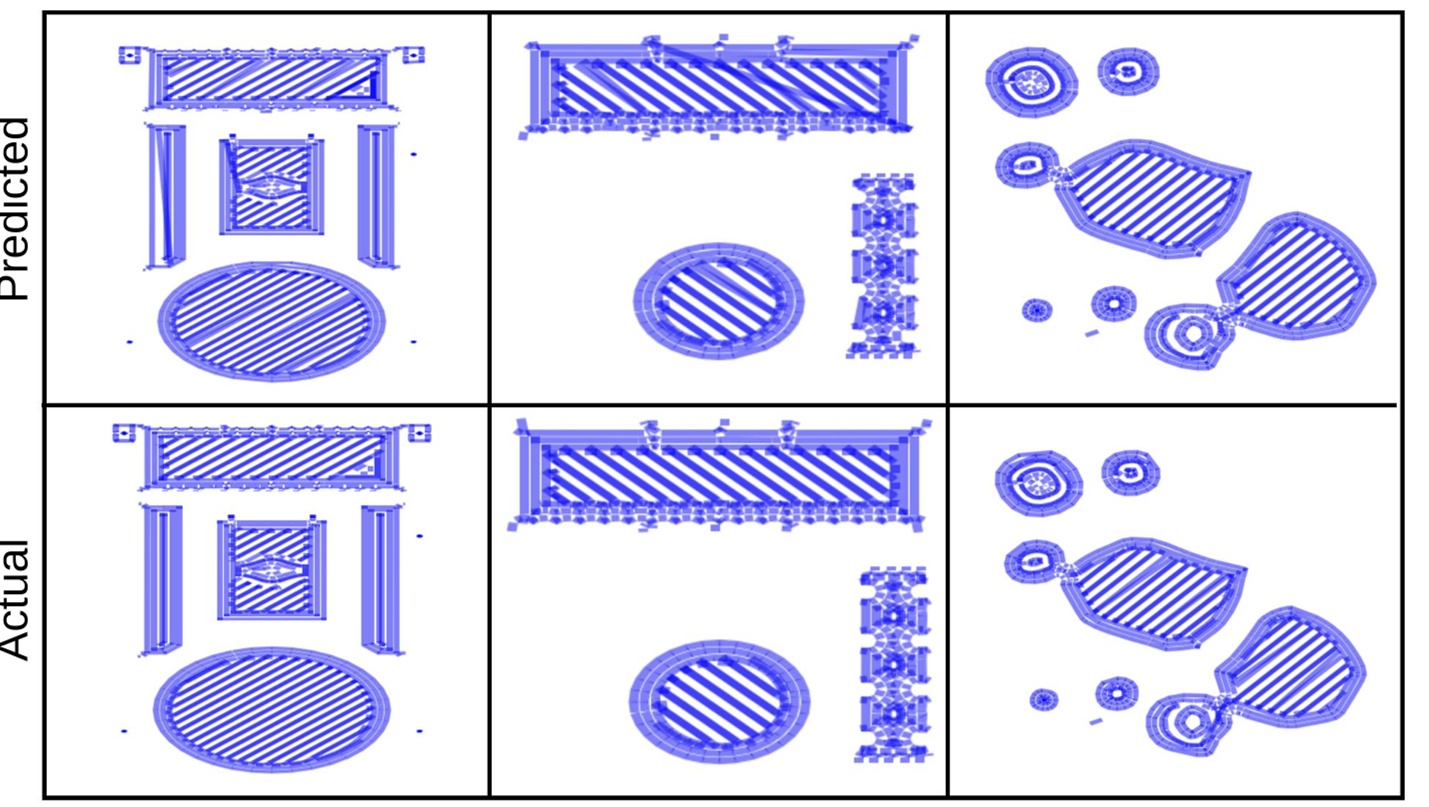 Predicted

Actual