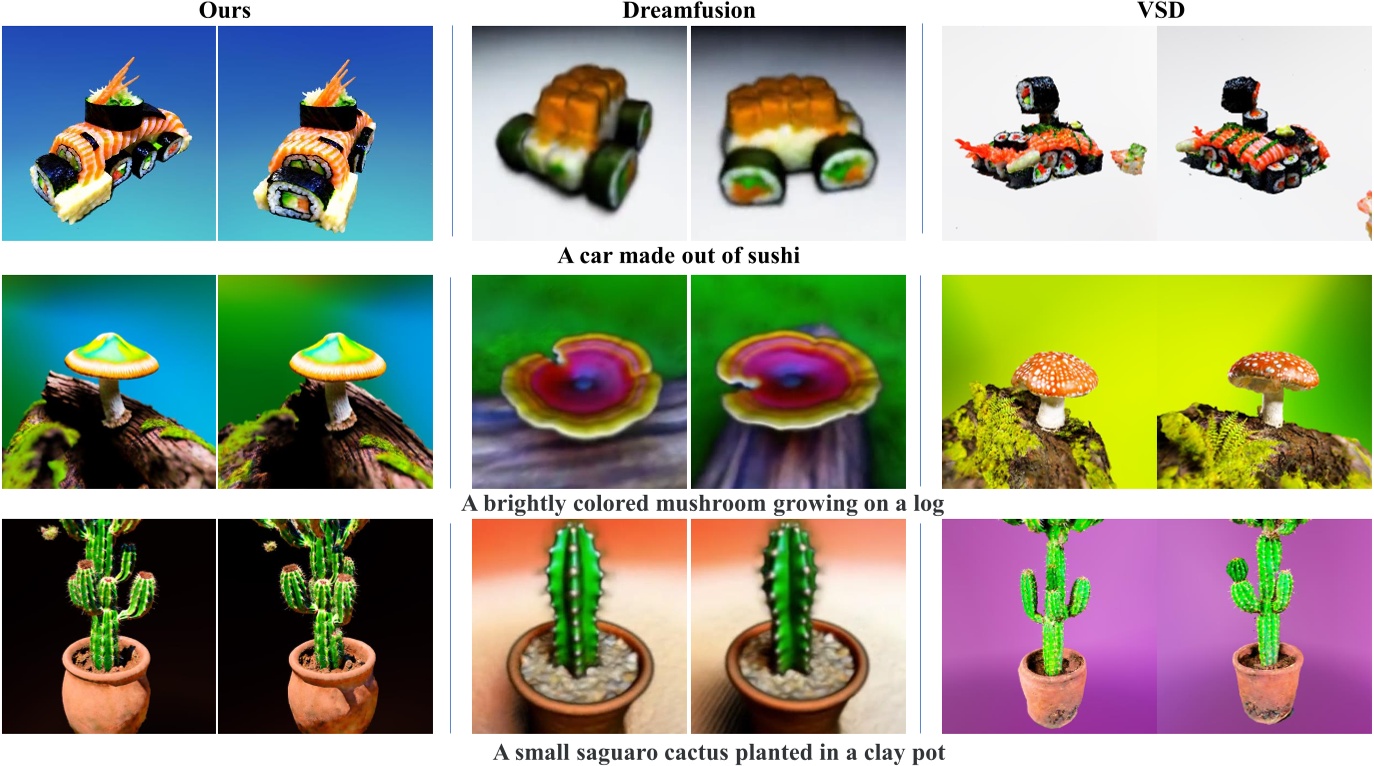 Ours

Dreamfusion

VSD

A car made out of sushi

A brightly colored mushroom growing on a log

A small saguaro cactus planted in a clay pot