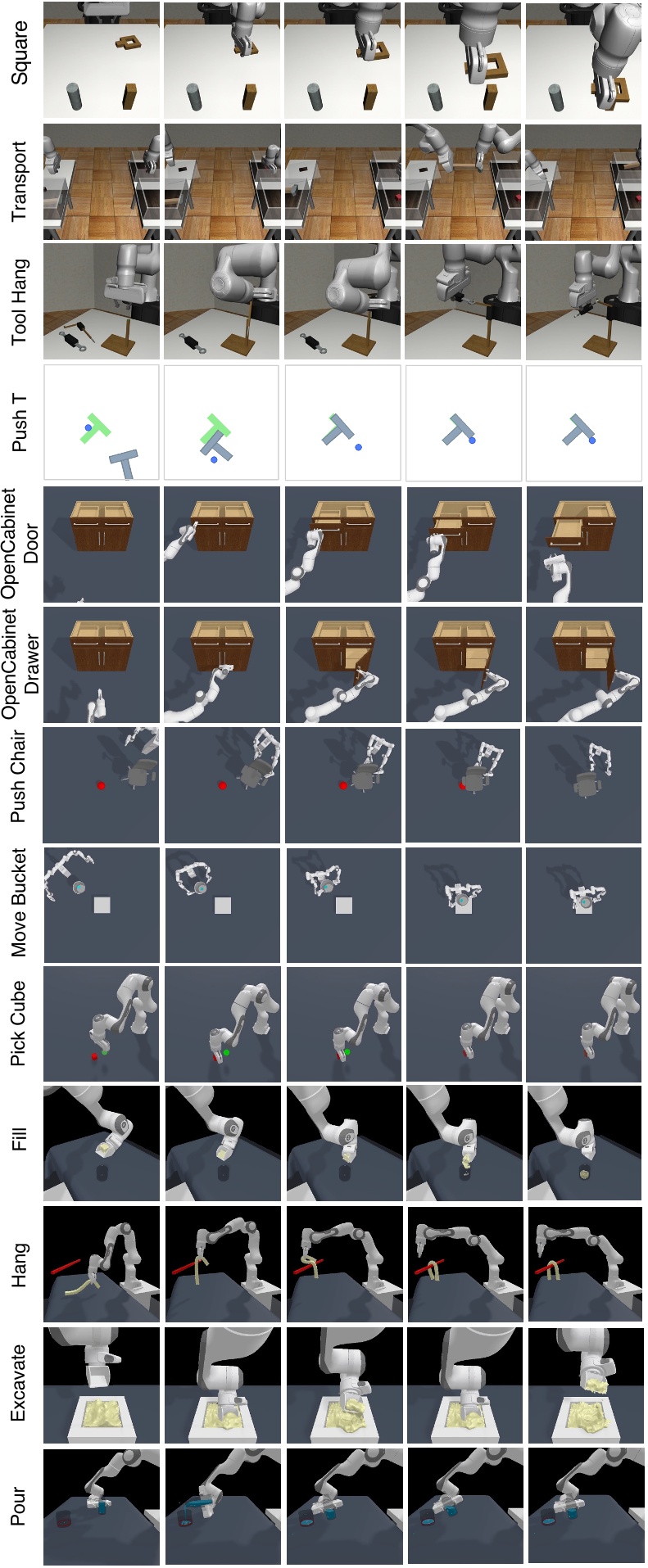 Square
Transport
Tool Hang
Push T
OpenCabinet Door
OpenCabinet Drawer
Push Chair
Move Bucket
Pick Cube
Fill
Hang
Excavate
Pour