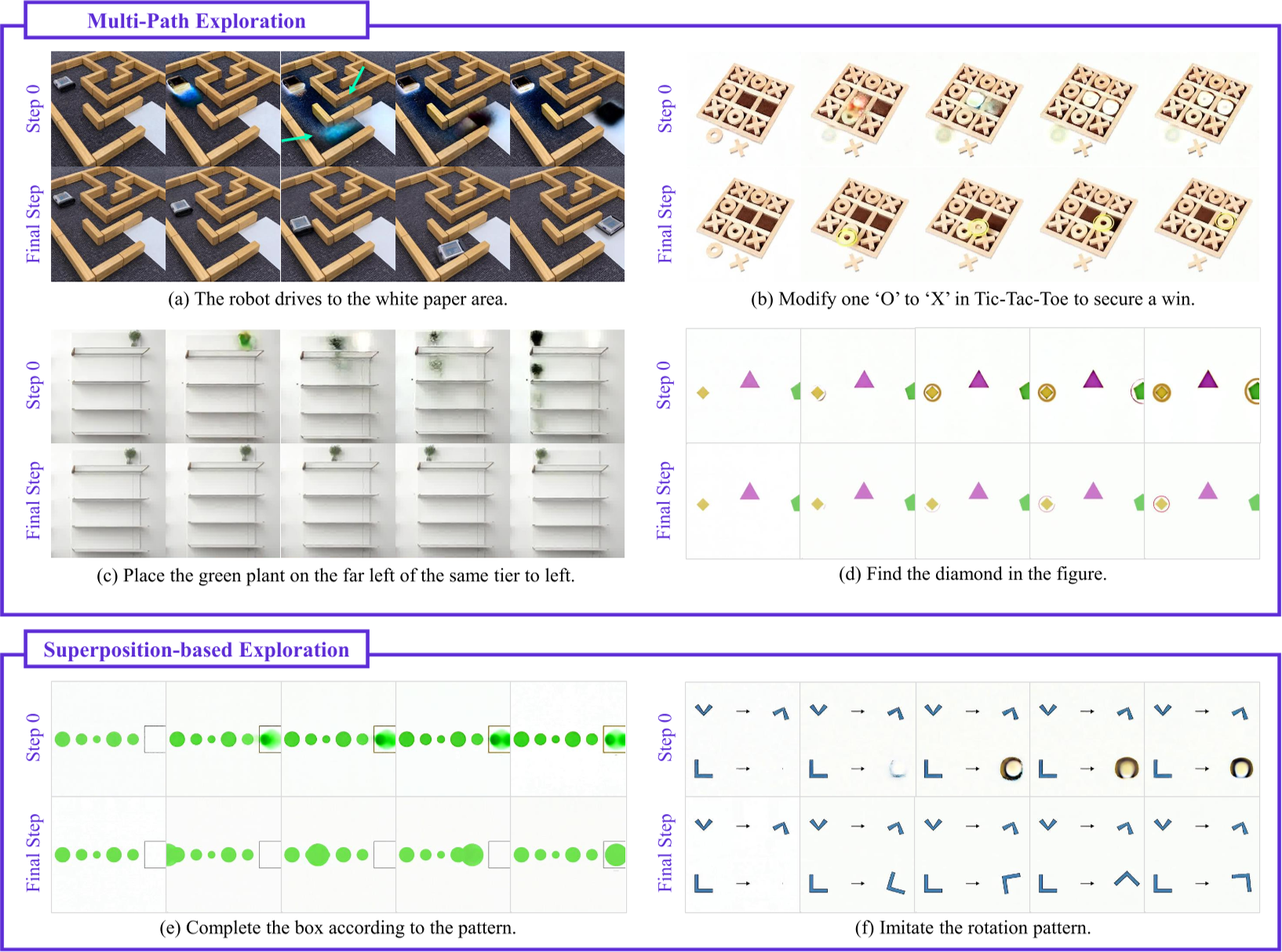 Multi-Path Exploration

Step 0

Final Step

(a) The robot drives to the white paper area.

Step 0

Final Step

(b) Modify one ‘O’ to ‘X’ in Tic-Tac-Toe to secure a win.

Step 0

Final Step

(c) Place the green plant on the far left of the same tier to left.

Step 0

Final Step

(d) Find the diamond in the figure.

Superposition-based Exploration

Step 0

Final Step

(e) Complete the box according to the pattern.

Step 0

Final Step

(f) Imitate the rotation pattern.