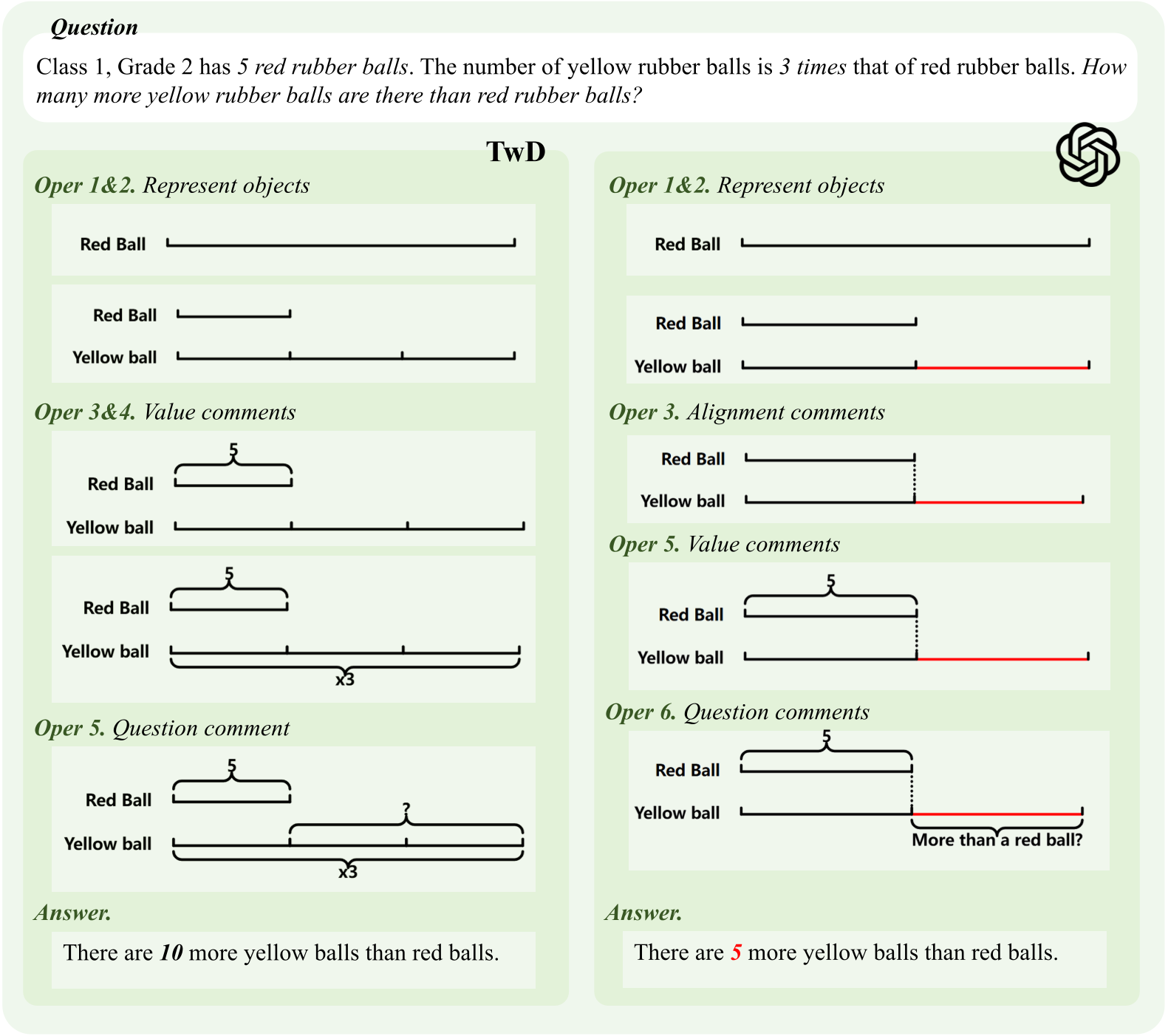 Question

Class 1, Grade 2 has 5 red rubber balls. The number of yellow rubber balls is 3 times that of red rubber balls. How many more yellow rubber balls are there than red rubber balls?

TwD

Oper 1&2. Represent objects

Red Ball

Red Ball
Yellow ball

Oper 3&4. Value comments

5
Red Ball
Yellow ball

5
Red Ball
Yellow ball
x3

Oper 5. Question comment

5
Red Ball
?
Yellow ball
x3

Answer.

There are 10 more yellow balls than red balls.

Oper 1&2. Represent objects

Red Ball

Red Ball
Yellow ball

Oper 3. Alignment comments

Red Ball
Yellow ball

Oper 5. Value comments

5
Red Ball
Yellow ball

Oper 6. Question comments

5
Red Ball
Yellow ball
More than a red ball?

Answer.

There are 5 more yellow balls than red balls.