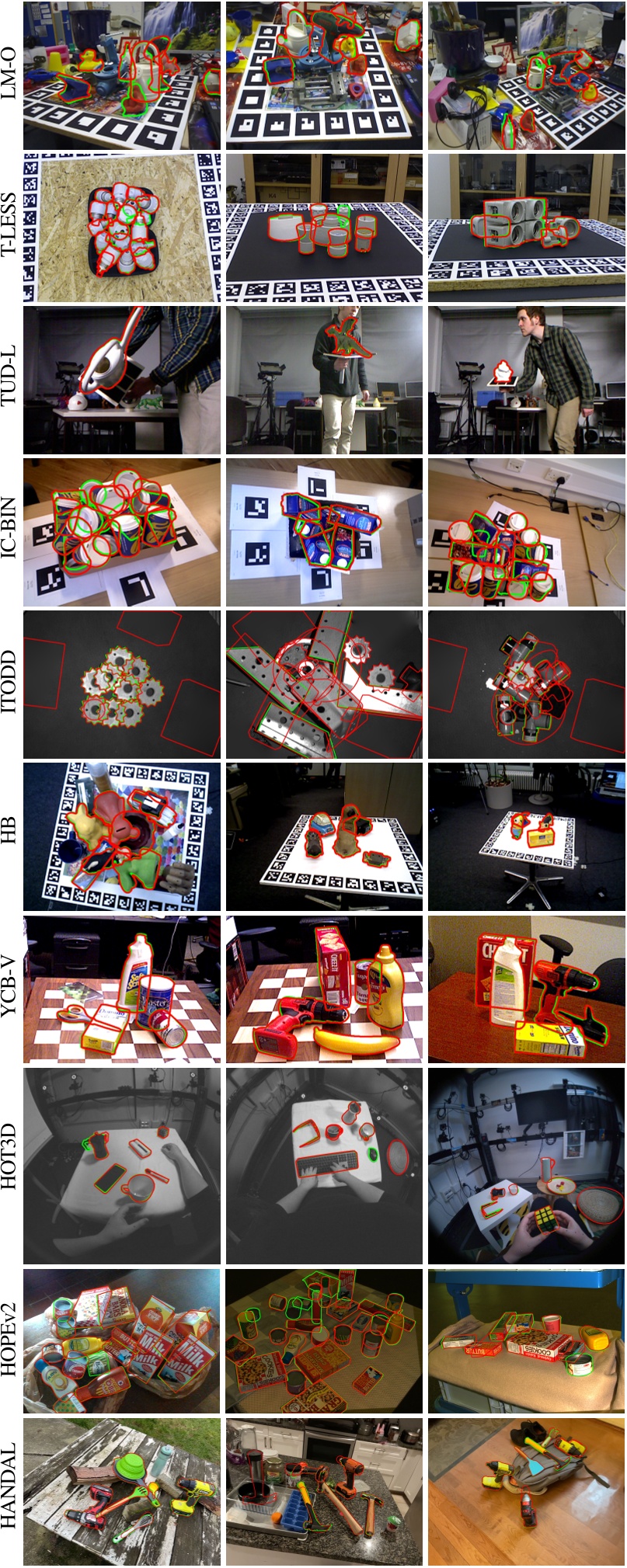 LM-O

T-LESS

TUD-L

IC-BIN

ITODD

HB

YCB-V

HOT3D

HOPEv2

HANDAL