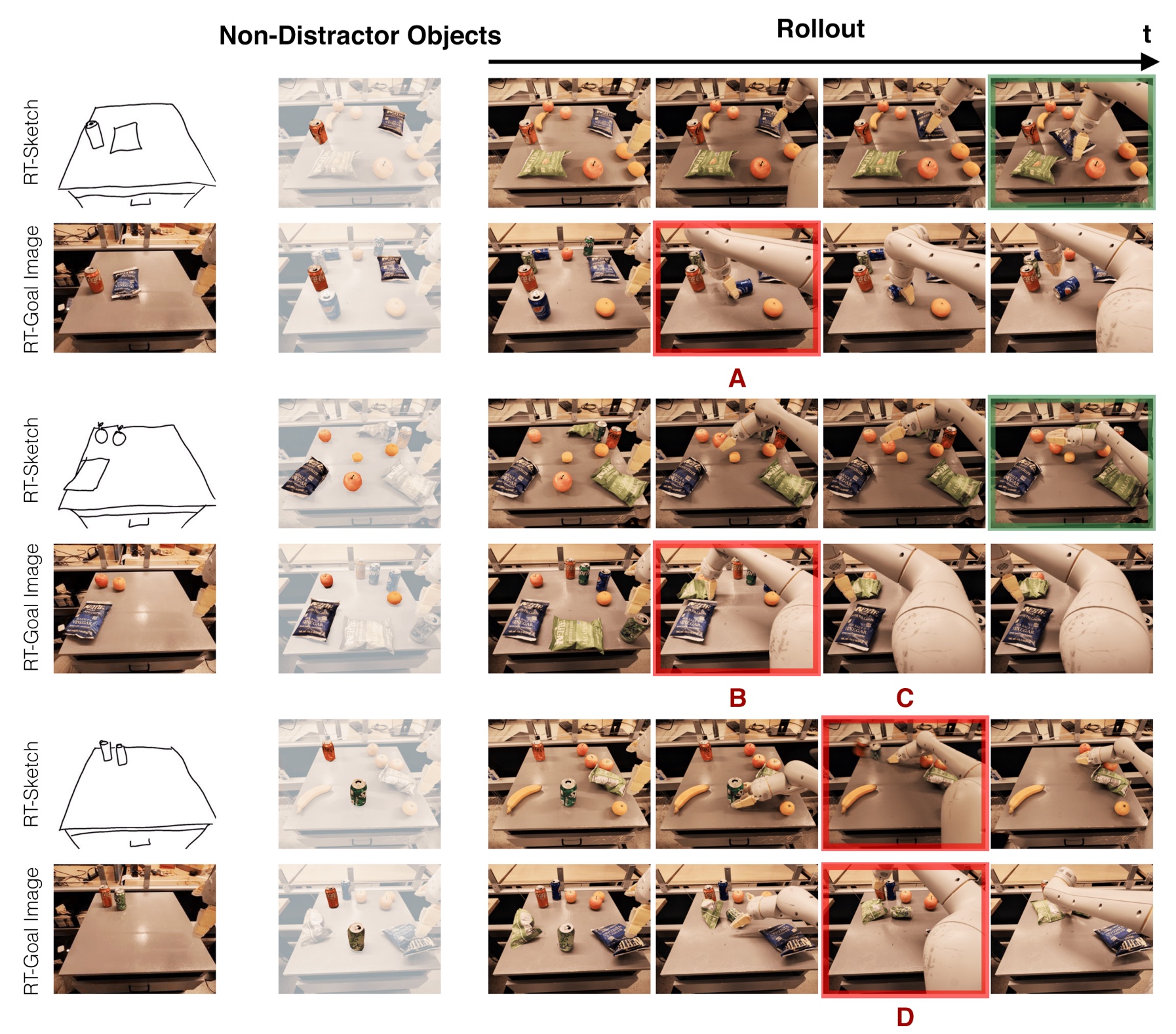 Non-Distractor Objects

Rollout

t

RT-Sketch

RT-Goal Image

A

RT-Sketch

RT-Goal Image

B

C

RT-Sketch

RT-Goal Image

D