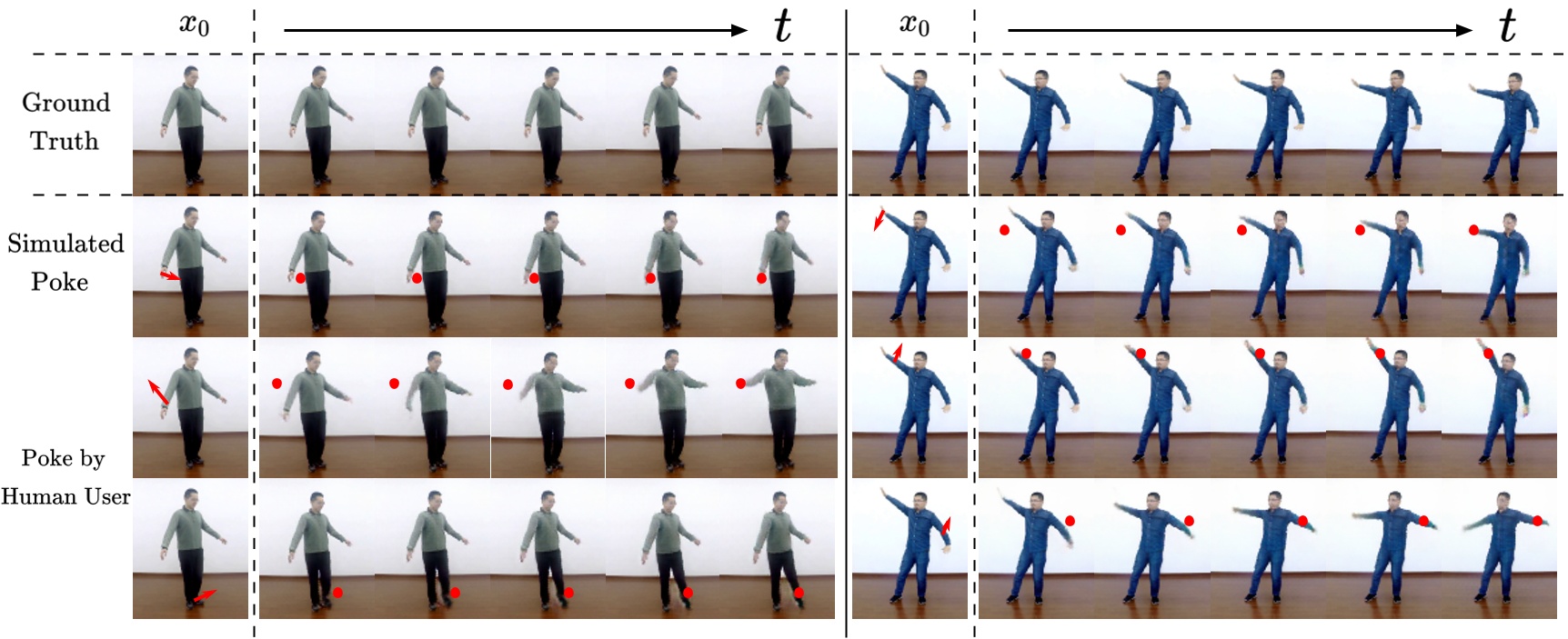 $x_0$

$t$

$x_0$

$t$

Ground Truth

Simulated Poke

Poke by Human User