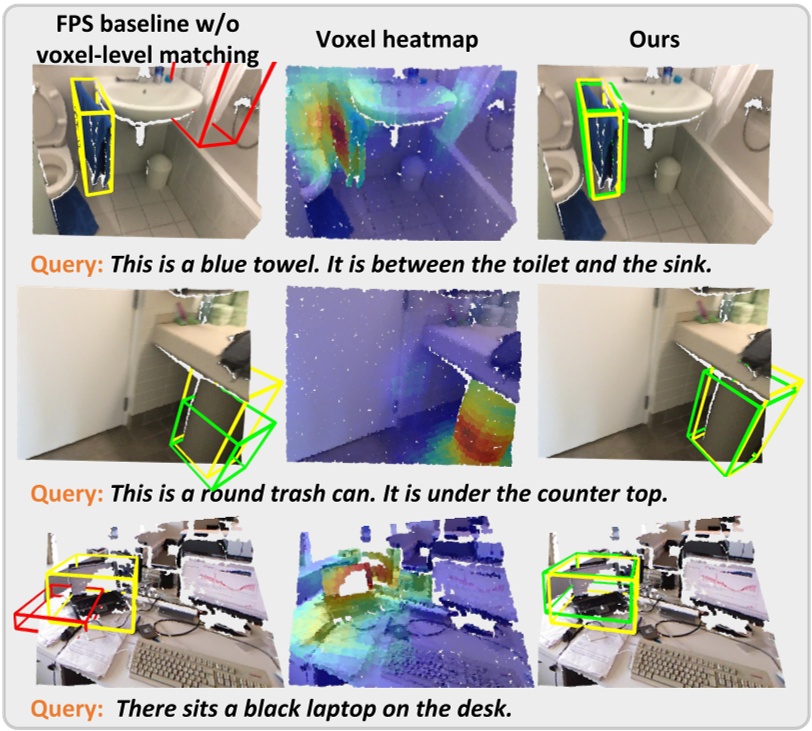 FPS baseline w/o voxel-level matching

Voxel heatmap

Ours

Query: This is a blue towel. It is between the toilet and the sink.

Query: This is a round trash can. It is under the counter top.

Query: There sits a black laptop on the desk.