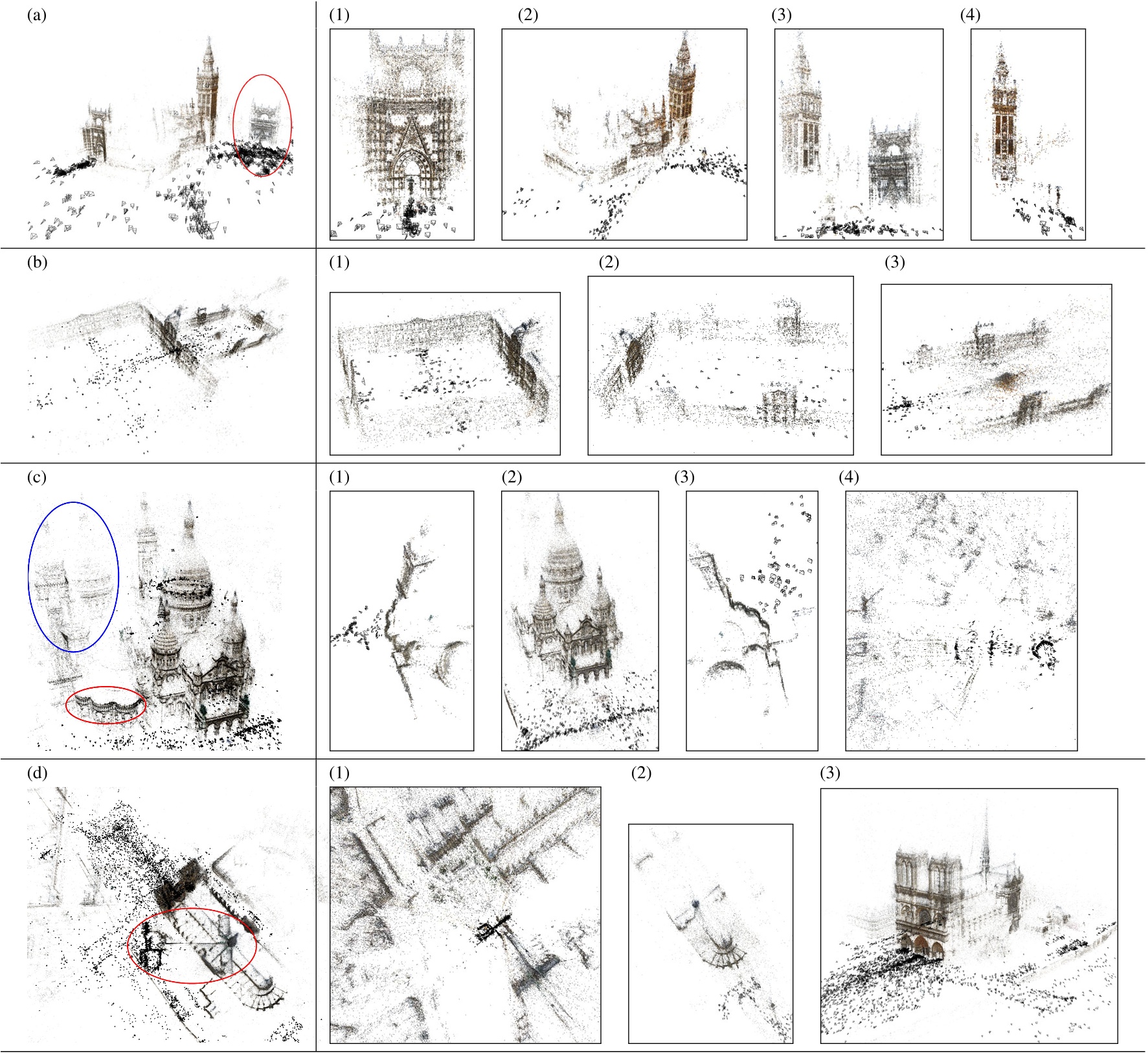 (a)

(1)

(2)

(3)

(4)

(b)

(1)

(2)

(3)

(c)

(1)

(2)

(3)

(4)

(d)

(1)

(2)

(3)