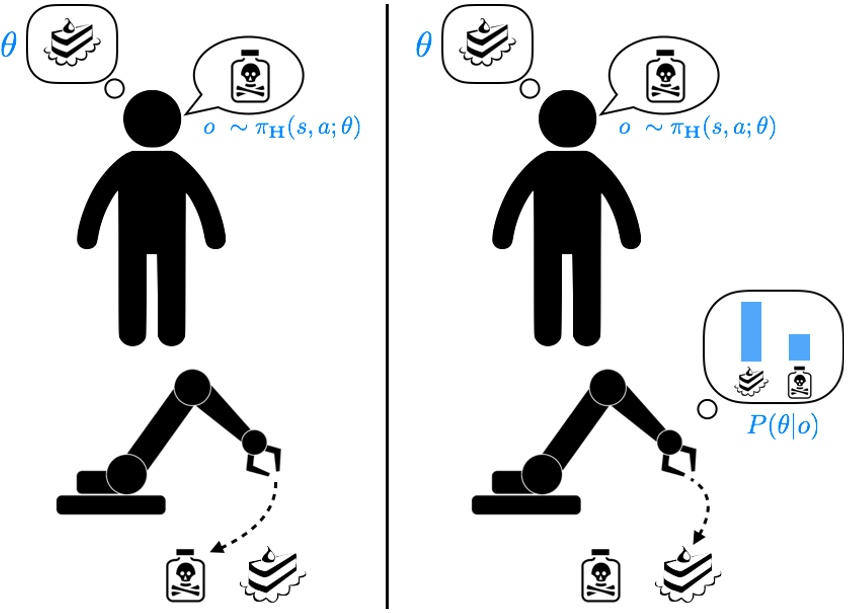 $\theta$

$o \sim \pi_{\mathbf{H}}(s, a; \theta)$

$\theta$

$o \sim \pi_{\mathbf{H}}(s, a; \theta)$

$P(\theta|o)$