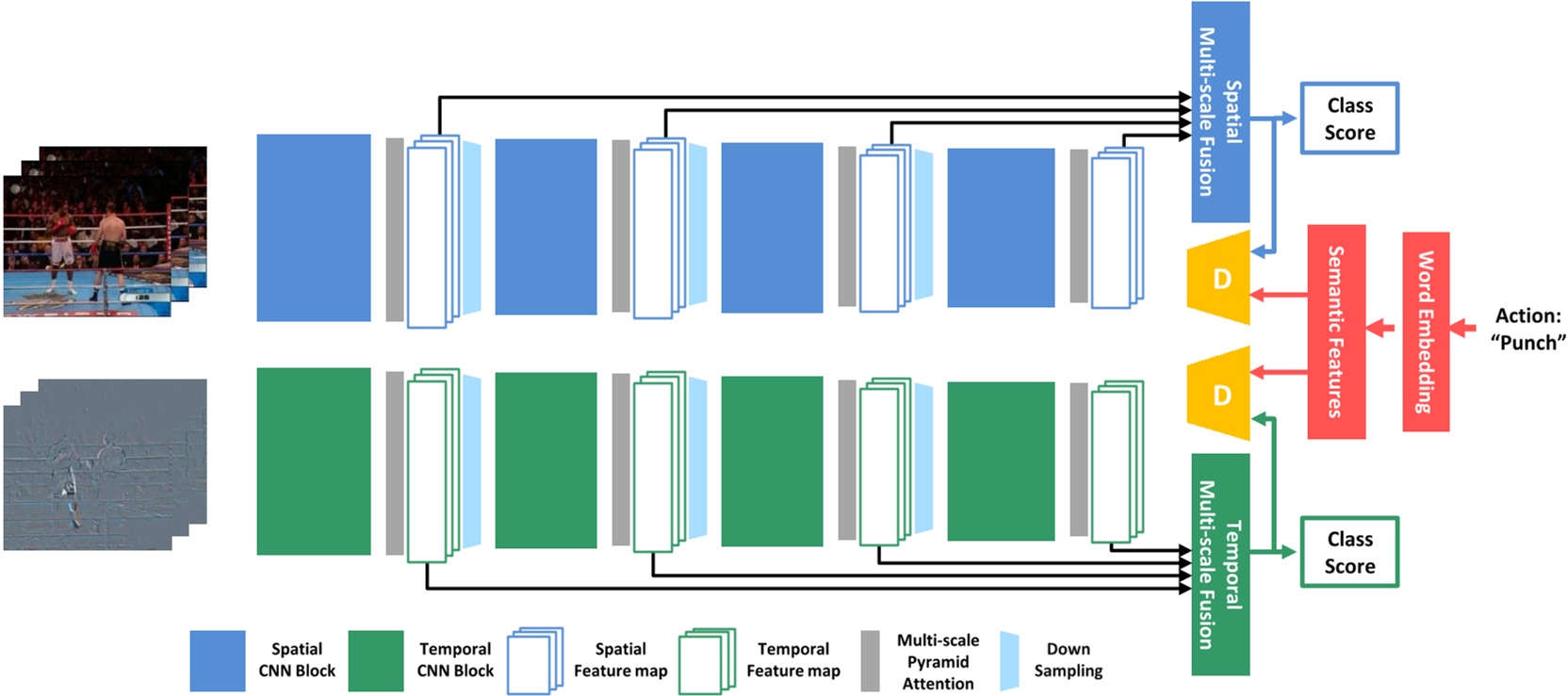 Spatial Multi-scale Fusion

Class Score

D

Semantic Features

Word Embedding

Action: "Punch"

D

Temporal Multi-scale Fusion

Class Score

Spatial CNN Block

Temporal CNN Block

Spatial Feature map

Temporal Feature map

Multi-scale Pyramid Attention

Down Sampling