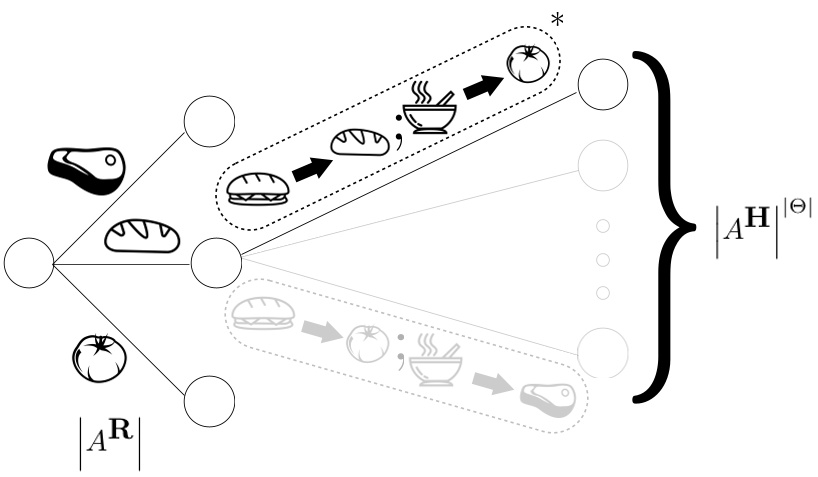 *

;

;

$\left|A^{\mathbf{H}}\right|^{|\Theta|}$

$\left|A^{\mathbf{R}}\right|$