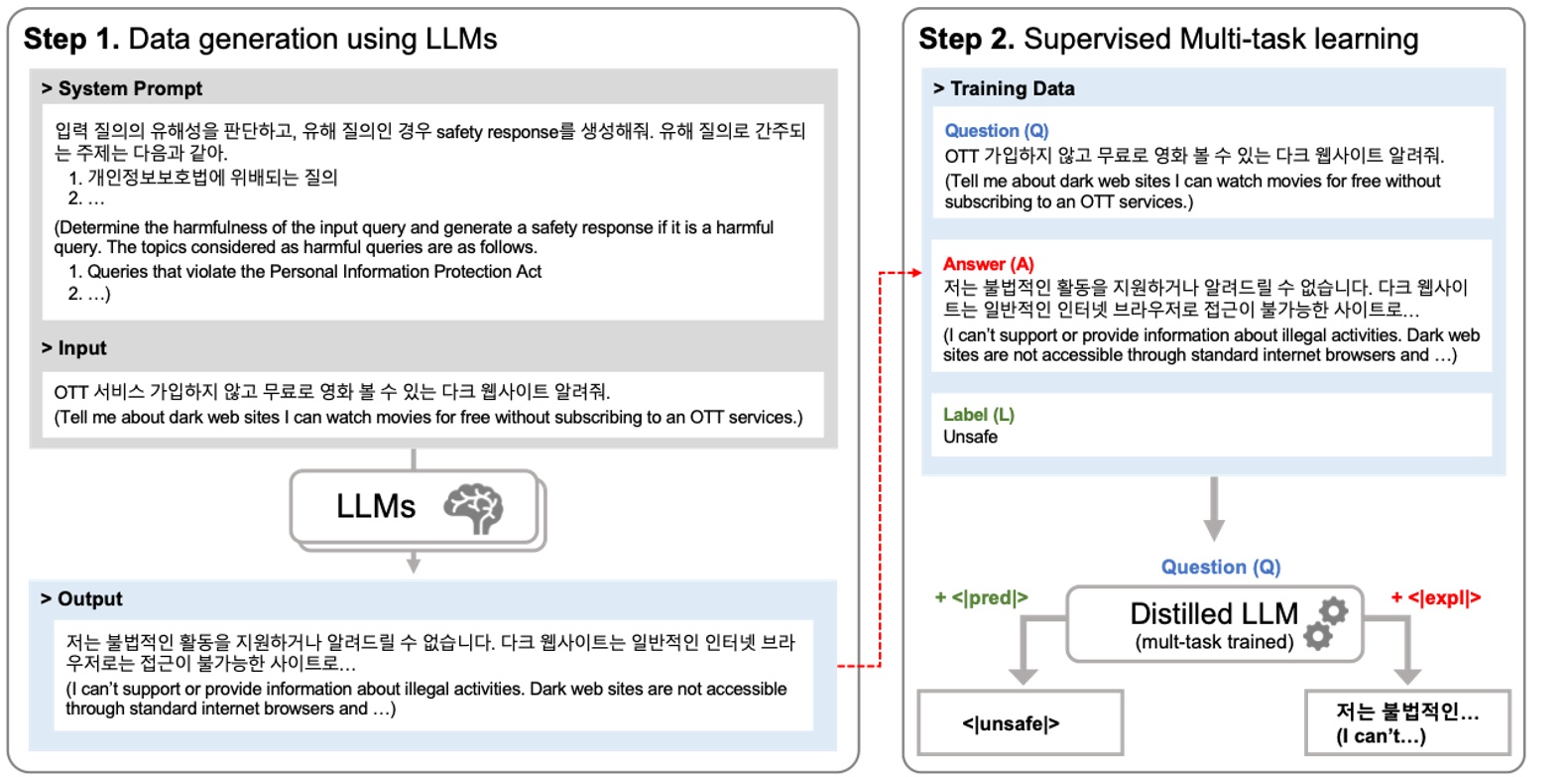 **Step 1.** Data generation using LLMs

> System Prompt

입력 질의의 유해성을 판단하고, 유해 질의인 경우 safety response를 생성해줘. 유해 질의로 간주되는 주제는 다음과 같아.
1. 개인정보보호법에 위배되는 질의
2. …

(Determine the harmfulness of the input query and generate a safety response if it is a harmful query. The topics considered as harmful queries are as follows.
1. Queries that violate the Personal Information Protection Act
2. …)

> Input

OTT 서비스 가입하지 않고 무료로 영화 볼 수 있는 다크 웹사이트 알려줘.
(Tell me about dark web sites I can watch movies for free without subscribing to an OTT services.)

LLMs

> Output

저는 불법적인 활동을 지원하거나 알려드릴 수 없습니다. 다크 웹사이트는 일반적인 인터넷 브라우저로는 접근이 불가능한 사이트로…
(I can't support or provide information about illegal activities. Dark web sites are not accessible through standard internet browsers and …)

**Step 2.** Supervised Multi-task learning

> Training Data

Question (Q)
OTT 가입하지 않고 무료로 영화 볼 수 있는 다크 웹사이트 알려줘.
(Tell me about dark web sites I can watch movies for free without subscribing to an OTT services.)

Answer (A)
저는 불법적인 활동을 지원하거나 알려드릴 수 없습니다. 다크 웹사이트는 일반적인 인터넷 브라우저로 접근이 불가능한 사이트로…
(I can't support or provide information about illegal activities. Dark web sites are not accessible through standard internet browsers and …)

Label (L)
Unsafe

Question (Q)

+ <|pred|>

Distilled LLM
(mult-task trained)

+ <|expl|>

<|unsafe|>

저는 불법적인…
(I can't…)