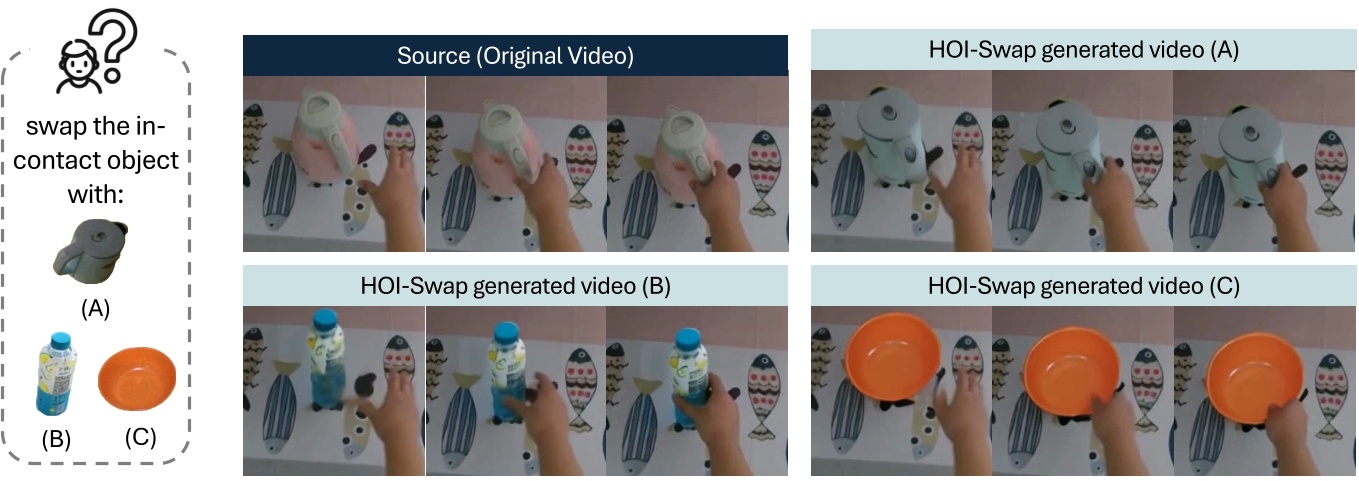 swap the in-contact object with:

(A)

(B)

(C)

Source (Original Video)

HOI-Swap generated video (A)

HOI-Swap generated video (B)

HOI-Swap generated video (C)