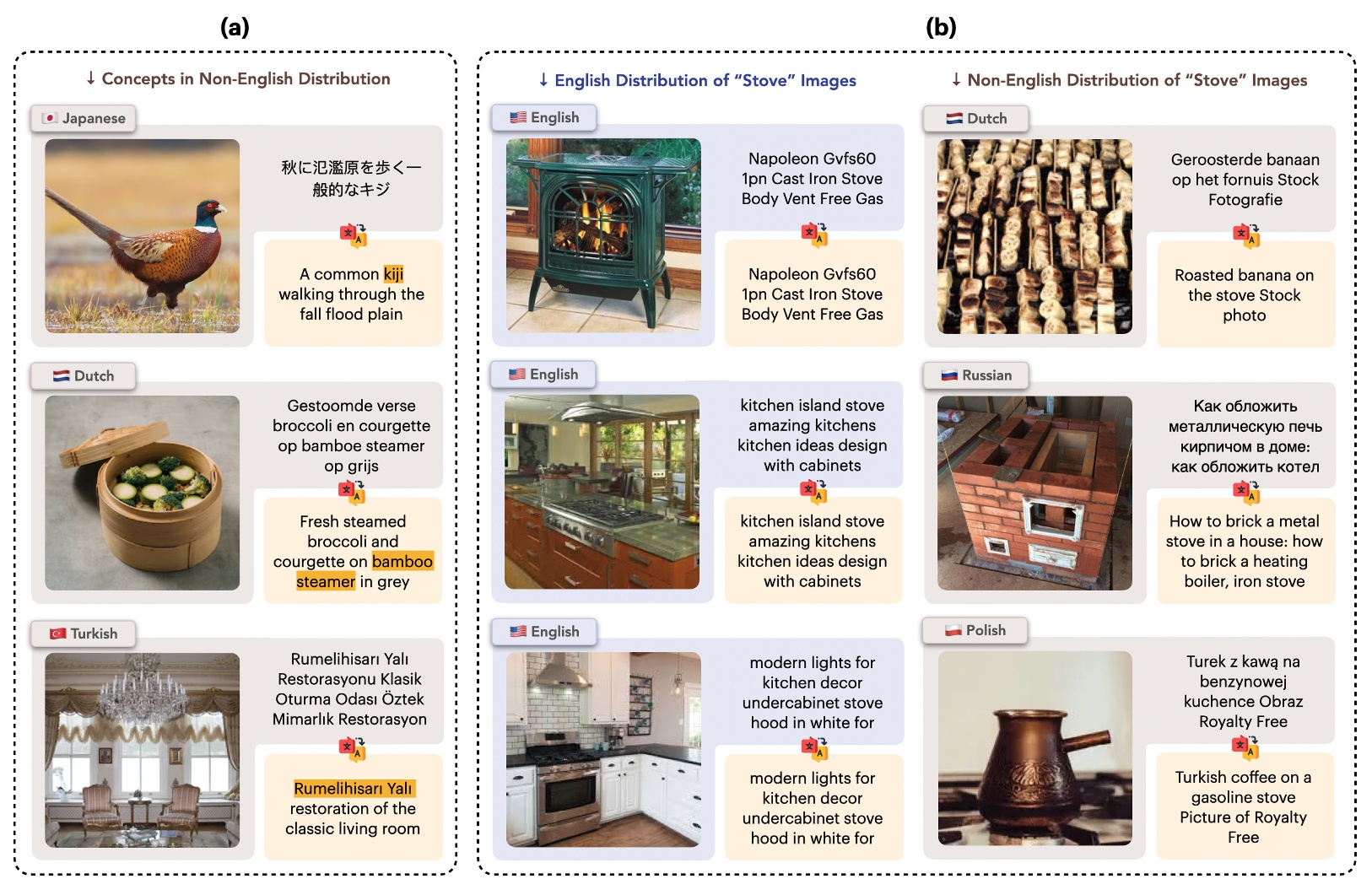 (a)

↓ Concepts in Non-English Distribution

Japanese

秋に氾濫原を歩く一般的なキジ

A common kiji walking through the fall flood plain

Dutch

Gestoomde verse broccoli en courgette op bamboe steamer op grijs

Fresh steamed broccoli and courgette on bamboo steamer in grey

Turkish

Rumelihisarı Yalı Restorasyonu Klasik Oturma Odası Öztek Mimarlık Restorasyon

Rumelihisarı Yalı restoration of the classic living room

(b)

↓ English Distribution of "Stove" Images

English

Napoleon Gvfs60 1pn Cast Iron Stove Body Vent Free Gas

Napoleon Gvfs60 1pn Cast Iron Stove Body Vent Free Gas

English

kitchen island stove amazing kitchens kitchen ideas design with cabinets

kitchen island stove amazing kitchens kitchen ideas design with cabinets

English

modern lights for kitchen decor undercabinet stove hood in white for

modern lights for kitchen decor undercabinet stove hood in white for

↓ Non-English Distribution of "Stove" Images

Dutch

Geroosterde banaan op het fornuis Stock Fotografie

Roasted banana on the stove Stock photo

Russian

Как обложить металлическую печь кирпичом в доме: как обложить котел

How to brick a metal stove in a house: how to brick a heating boiler, iron stove

Polish

Turek z kawą na benzynowej kuchence Obraz Royalty Free

Turkish coffee on a gasoline stove Picture of Royalty Free