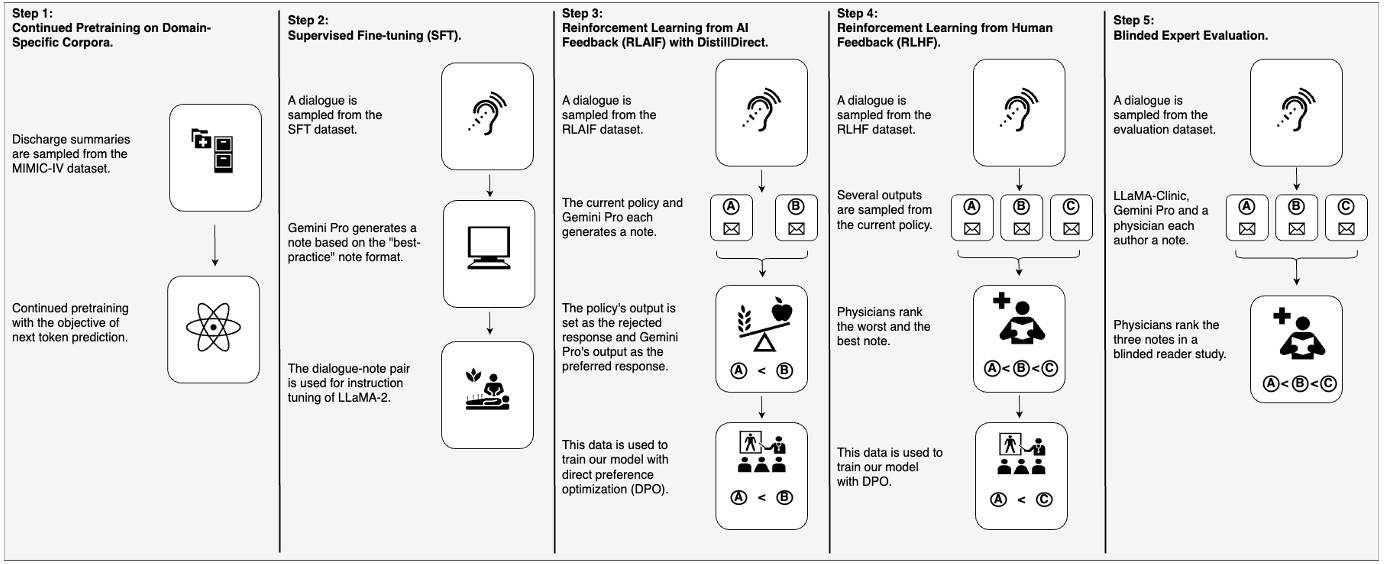 Step 1:
Continued Pretraining on Domain-Specific Corpora.

Discharge summaries are sampled from the MIMIC-IV dataset.

Continued pretraining with the objective of next token prediction.

Step 2:
Supervised Fine-tuning (SFT).

A dialogue is sampled from the SFT dataset.

Gemini Pro generates a note based on the "best-practice" note format.

The dialogue-note pair is used for instruction tuning of LLaMA-2.

Step 3:
Reinforcement Learning from AI Feedback (RLAIF) with DistillDirect.

A dialogue is sampled from the RLAIF dataset.

The current policy and Gemini Pro each generates a note.

A B

The policy's output is set as the rejected response and Gemini Pro's output as the preferred response.

A < B

This data is used to train our model with direct preference optimization (DPO).

A < B

Step 4:
Reinforcement Learning from Human Feedback (RLHF).

A dialogue is sampled from the RLHF dataset.

Several outputs are sampled from the current policy.

A B C

Physicians rank the worst and the best note.

A < B < C

This data is used to train our model with DPO.

A < C

Step 5:
Blinded Expert Evaluation.

A dialogue is sampled from the evaluation dataset.

LLaMA-Clinic, Gemini Pro and a physician each author a note.

A B C

Physicians rank the three notes in a blinded reader study.

A < B < C