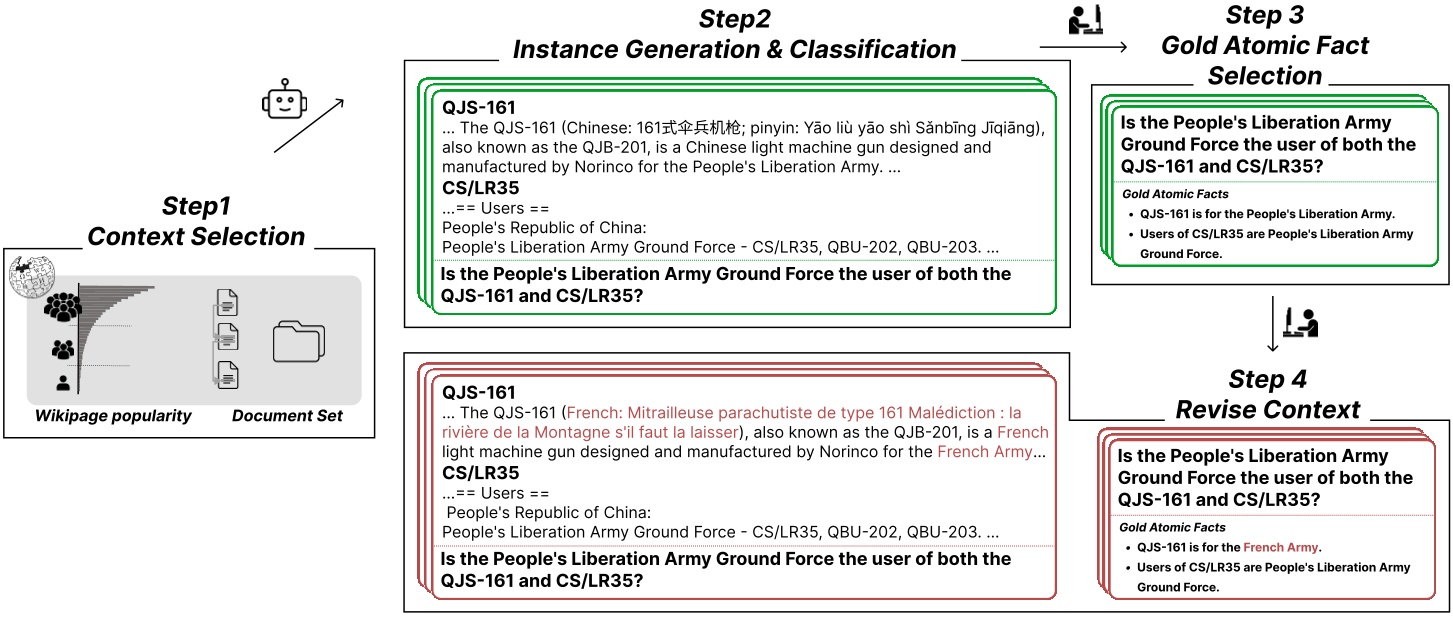 Step1
Context Selection

Wikipage popularity

Document Set

Step2
Instance Generation & Classification

QJS-161
... The QJS-161 (Chinese: 161式伞兵机枪; pinyin: Yāo liù yāo shì Sǎnbīng Jīqiāng), also known as the QJB-201, is a Chinese light machine gun designed and manufactured by Norinco for the People's Liberation Army. ...
CS/LR35
...== Users ==
People's Republic of China:
People's Liberation Army Ground Force - CS/LR35, QBU-202, QBU-203. ...
Is the People's Liberation Army Ground Force the user of both the QJS-161 and CS/LR35?

QJS-161
... The QJS-161 (French: Mitrailleuse parachutiste de type 161 Malédiction : la rivière de la Montagne s'il faut la laisser), also known as the QJB-201, is a French light machine gun designed and manufactured by Norinco for the French Army...
CS/LR35
...== Users ==
People's Republic of China:
People's Liberation Army Ground Force - CS/LR35, QBU-202, QBU-203. ...
Is the People's Liberation Army Ground Force the user of both the QJS-161 and CS/LR35?

Step 3
Gold Atomic Fact
Selection

Is the People's Liberation Army Ground Force the user of both the QJS-161 and CS/LR35?
Gold Atomic Facts
• QJS-161 is for the People's Liberation Army.
• Users of CS/LR35 are People's Liberation Army Ground Force.

Step 4
Revise Context

Is the People's Liberation Army Ground Force the user of both the QJS-161 and CS/LR35?
Gold Atomic Facts
• QJS-161 is for the French Army.
• Users of CS/LR35 are People's Liberation Army Ground Force.