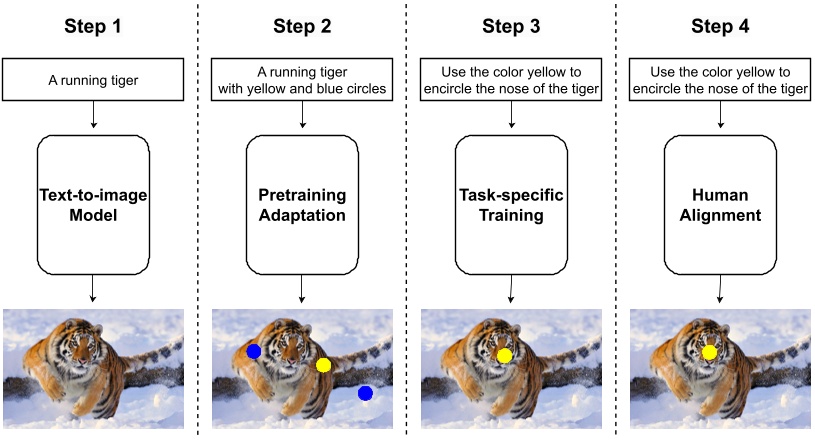 Step 1

A running tiger

Text-to-image Model

Step 2

A running tiger with yellow and blue circles

Pretraining Adaptation

Step 3

Use the color yellow to encircle the nose of the tiger

Task-specific Training

Step 4

Use the color yellow to encircle the nose of the tiger

Human Alignment