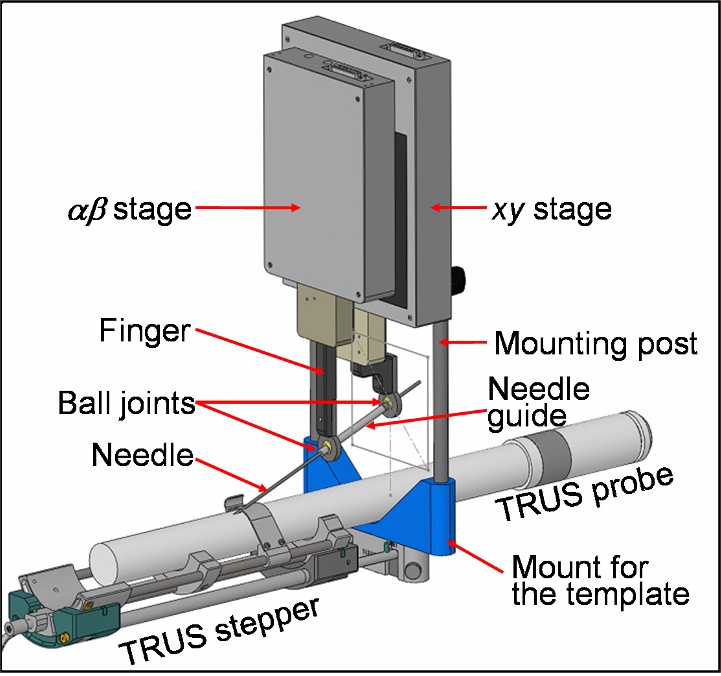 $\alpha\beta$ stage

$xy$ stage

Finger

Mounting post

Ball joints

Needle guide

Needle

TRUS probe

Mount for the template

TRUS stepper