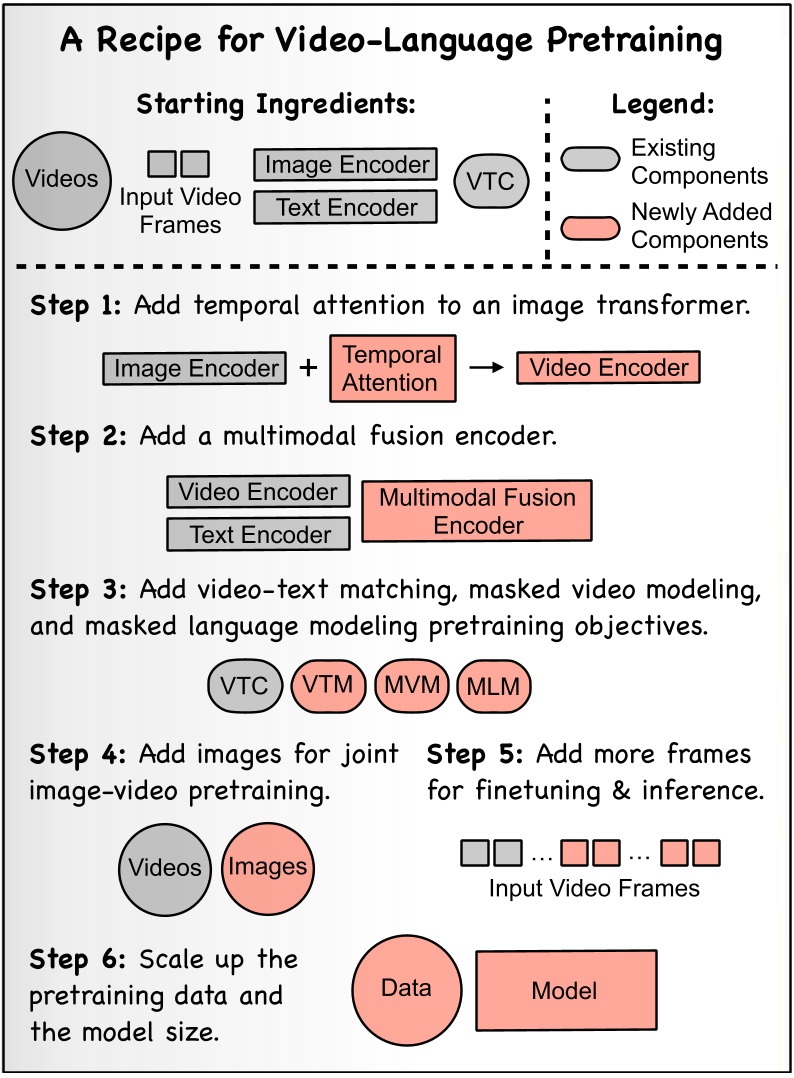 A Recipe for Video-Language Pretraining

Starting Ingredients:

Videos

Input Video Frames

Image Encoder

Text Encoder

VTC

Legend:

Existing Components

Newly Added Components

Step 1: Add temporal attention to an image transformer.

Image Encoder + Temporal Attention → Video Encoder

Step 2: Add a multimodal fusion encoder.

Video Encoder

Text Encoder

Multimodal Fusion Encoder

Step 3: Add video-text matching, masked video modeling, and masked language modeling pretraining objectives.

VTC VTM MVM MLM

Step 4: Add images for joint image-video pretraining.

Videos Images

Step 5: Add more frames for finetuning & inference.

... ...

Input Video Frames

Step 6: Scale up the pretraining data and the model size.

Data

Model