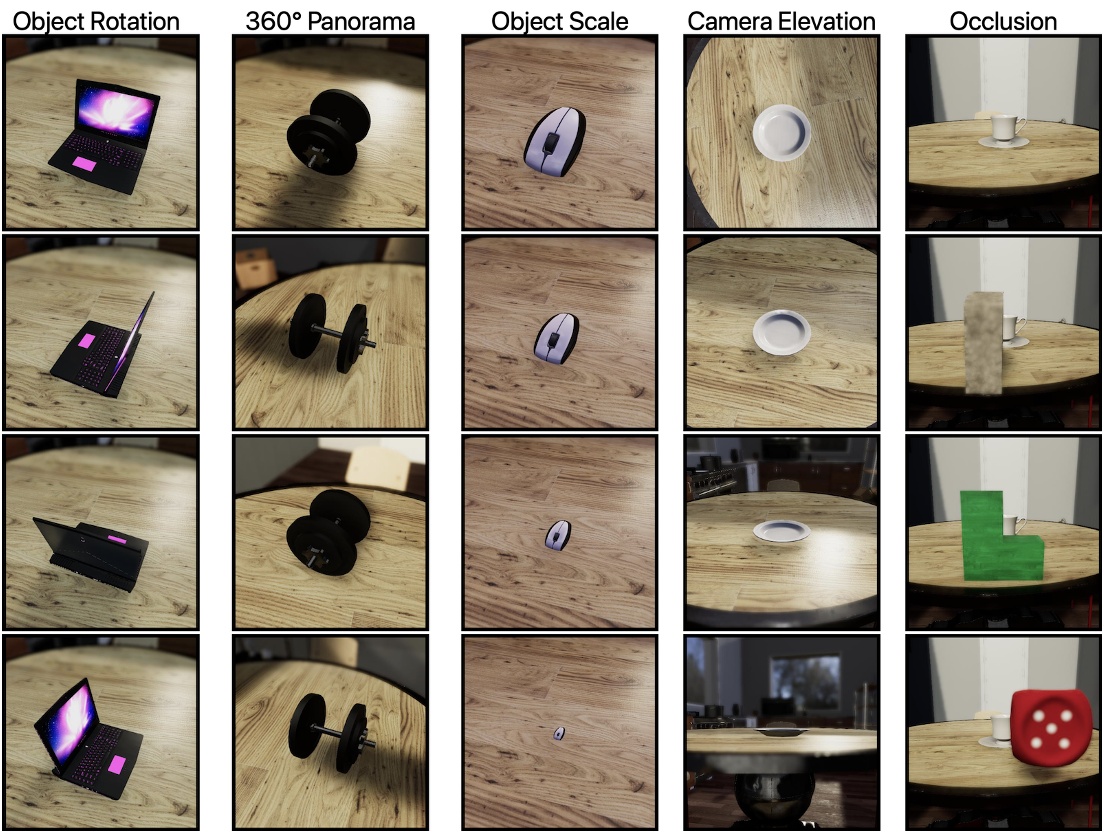 Object Rotation 360° Panorama Object Scale Camera Elevation Occlusion