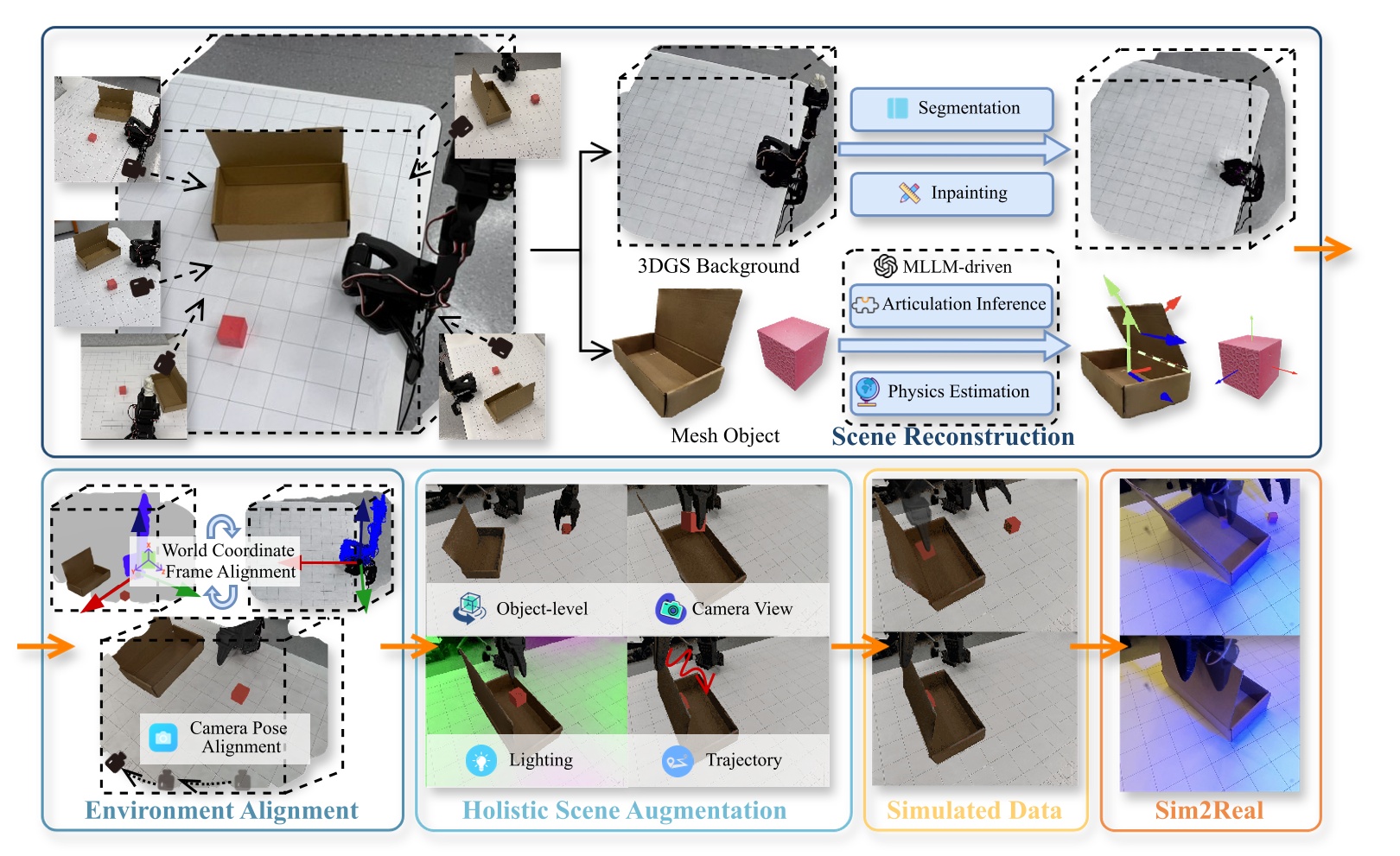 Segmentation

Inpainting

3DGS Background

MLLM-driven

Articulation Inference

Physics Estimation

Mesh Object

Scene Reconstruction

World Coordinate Frame Alignment

Camera Pose Alignment

Environment Alignment

Object-level

Camera View

Lighting

Trajectory

Holistic Scene Augmentation

Simulated Data

Sim2Real