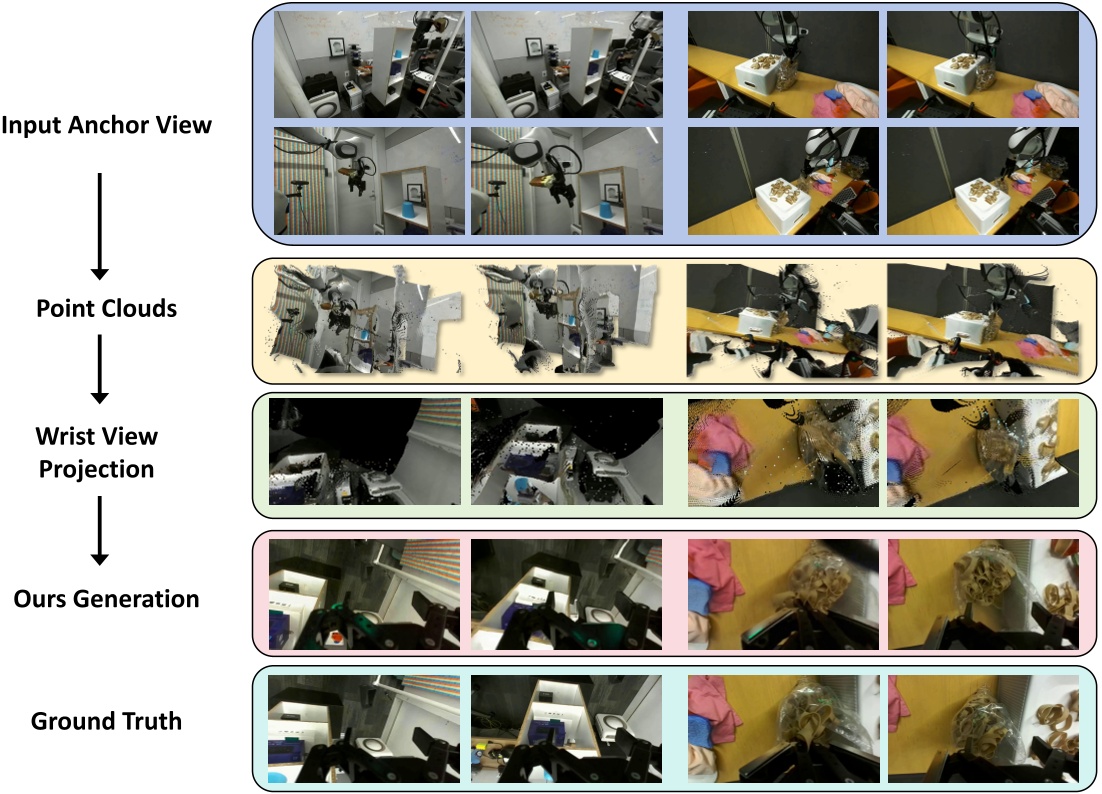 Input Anchor View

Point Clouds

Wrist View Projection

Ours Generation

Ground Truth