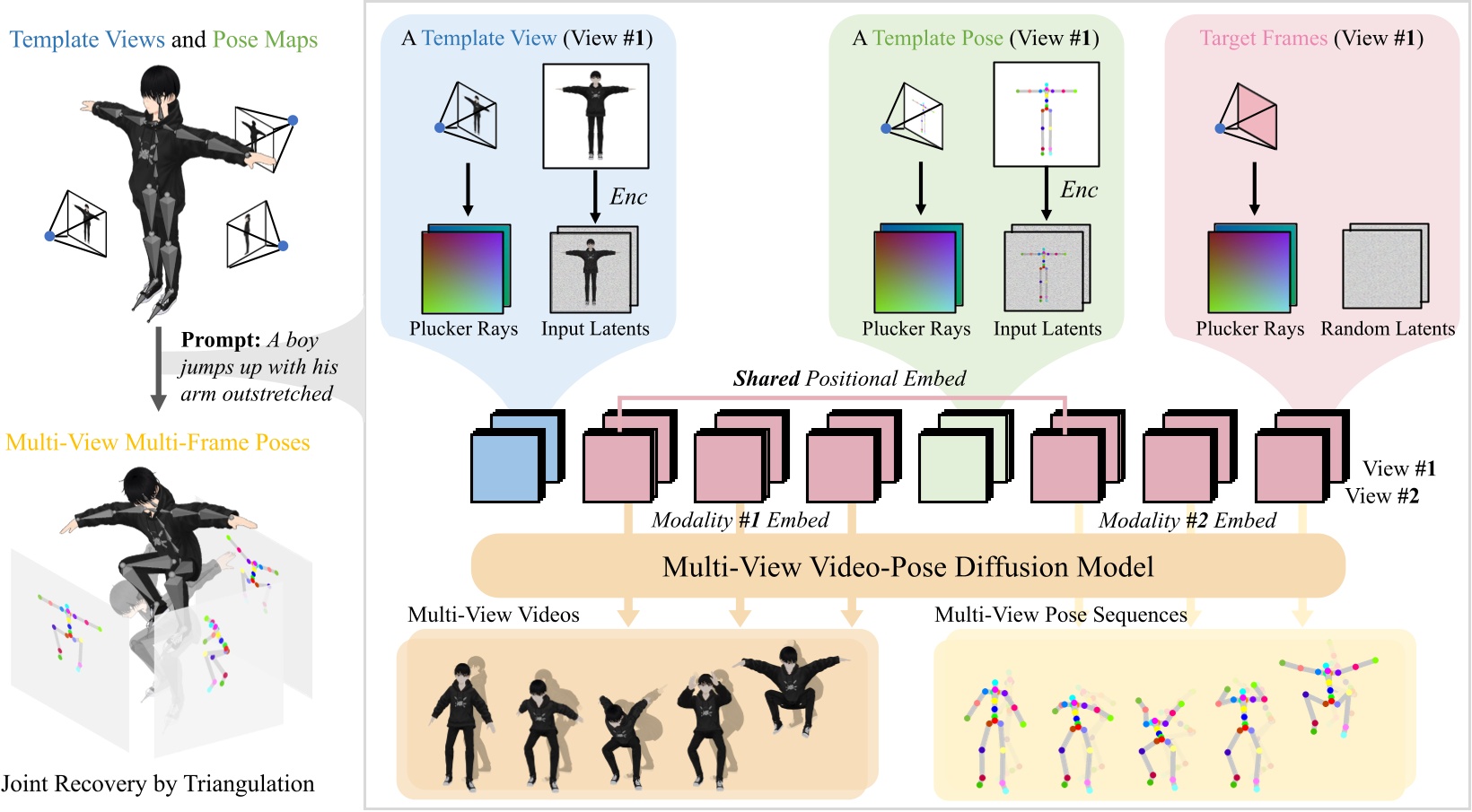 Template Views and Pose Maps

Prompt: A boy jumps up with his arm outstretched

Multi-View Multi-Frame Poses

Joint Recovery by Triangulation

A Template View (View #1)

Enc

Plucker Rays

Input Latents

A Template Pose (View #1)

Enc

Plucker Rays

Input Latents

Target Frames (View #1)

Plucker Rays

Random Latents

Shared Positional Embed

View #1

View #2

Modality #1 Embed

Modality #2 Embed

Multi-View Video-Pose Diffusion Model

Multi-View Videos

Multi-View Pose Sequences