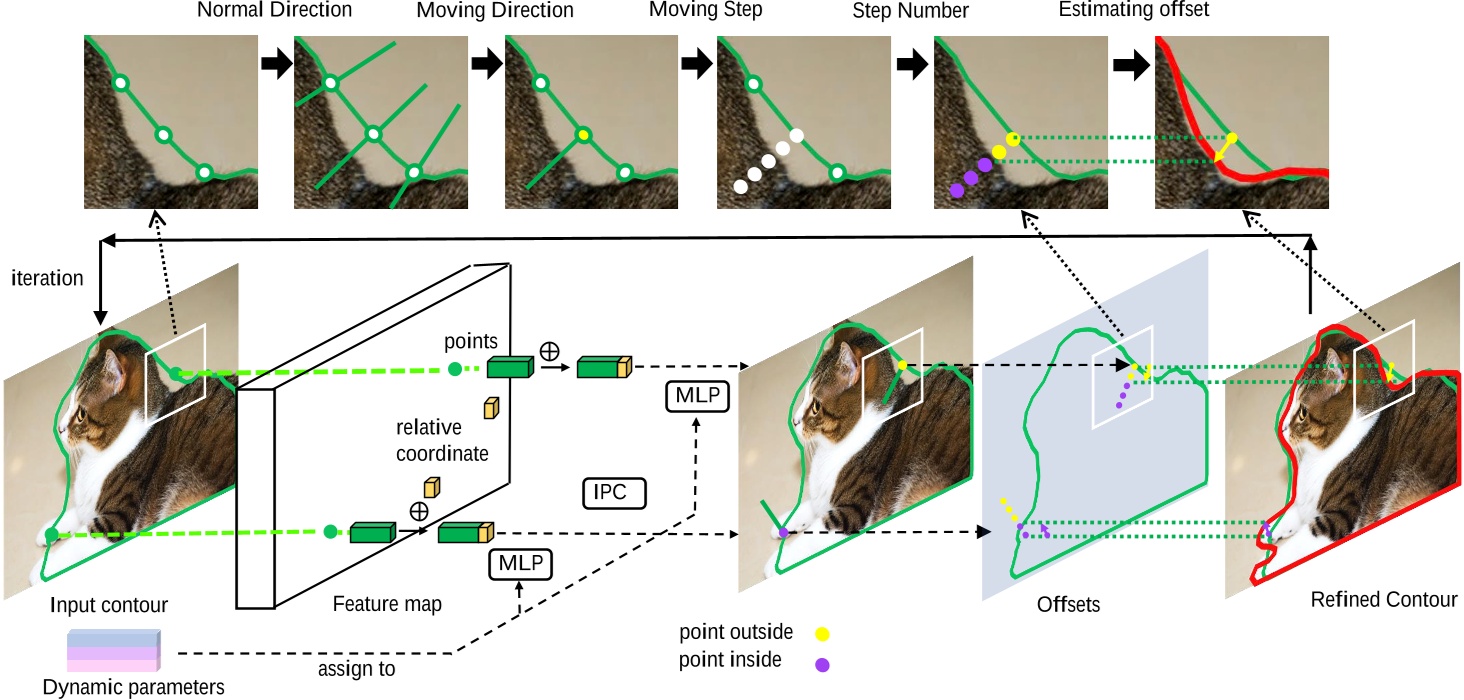 Normal Direction

Moving Direction

Moving Step

Step Number

Estimating offset

iteration

points

$\oplus$

relative coordinate

$\oplus$

MLP

IPC

MLP

Input contour

Feature map

Offsets

Refined Contour

point outside

point inside

assign to

Dynamic parameters