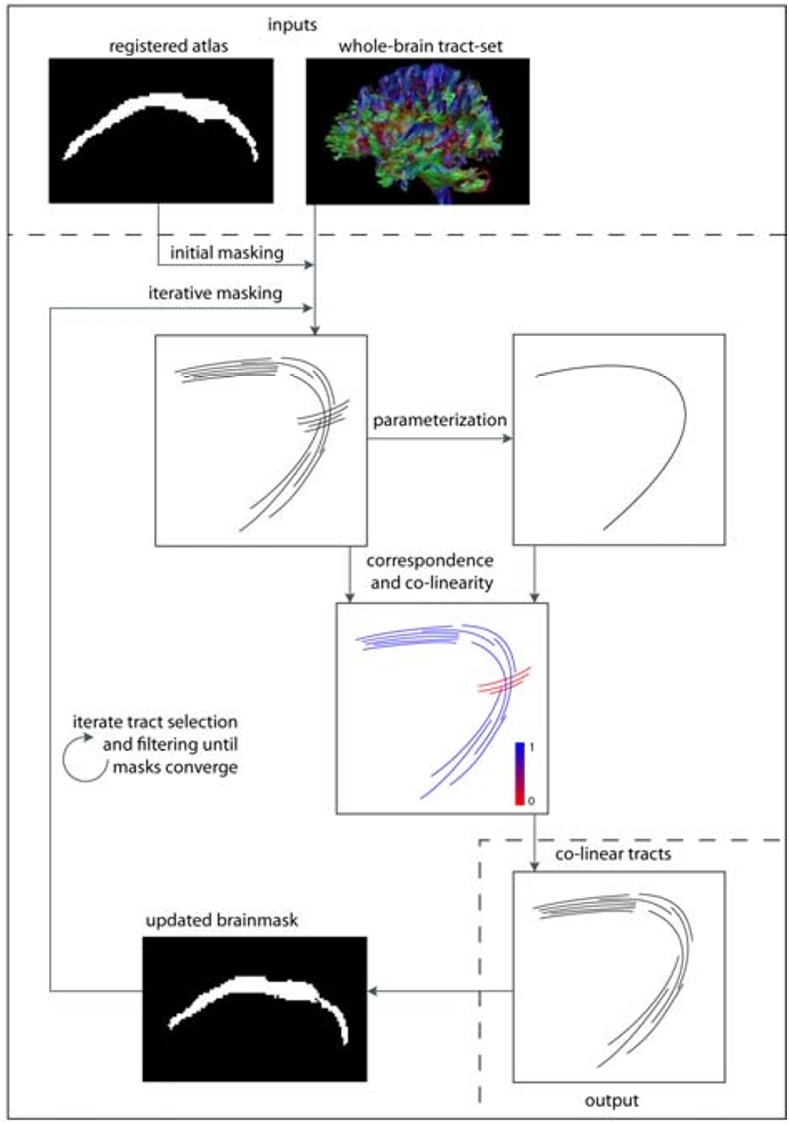 inputs

registered atlas

whole-brain tract-set

initial masking

iterative masking

parameterization

correspondence and co-linearity

iterate tract selection and filtering until masks converge

1

0

co-linear tracts

updated brainmask

output