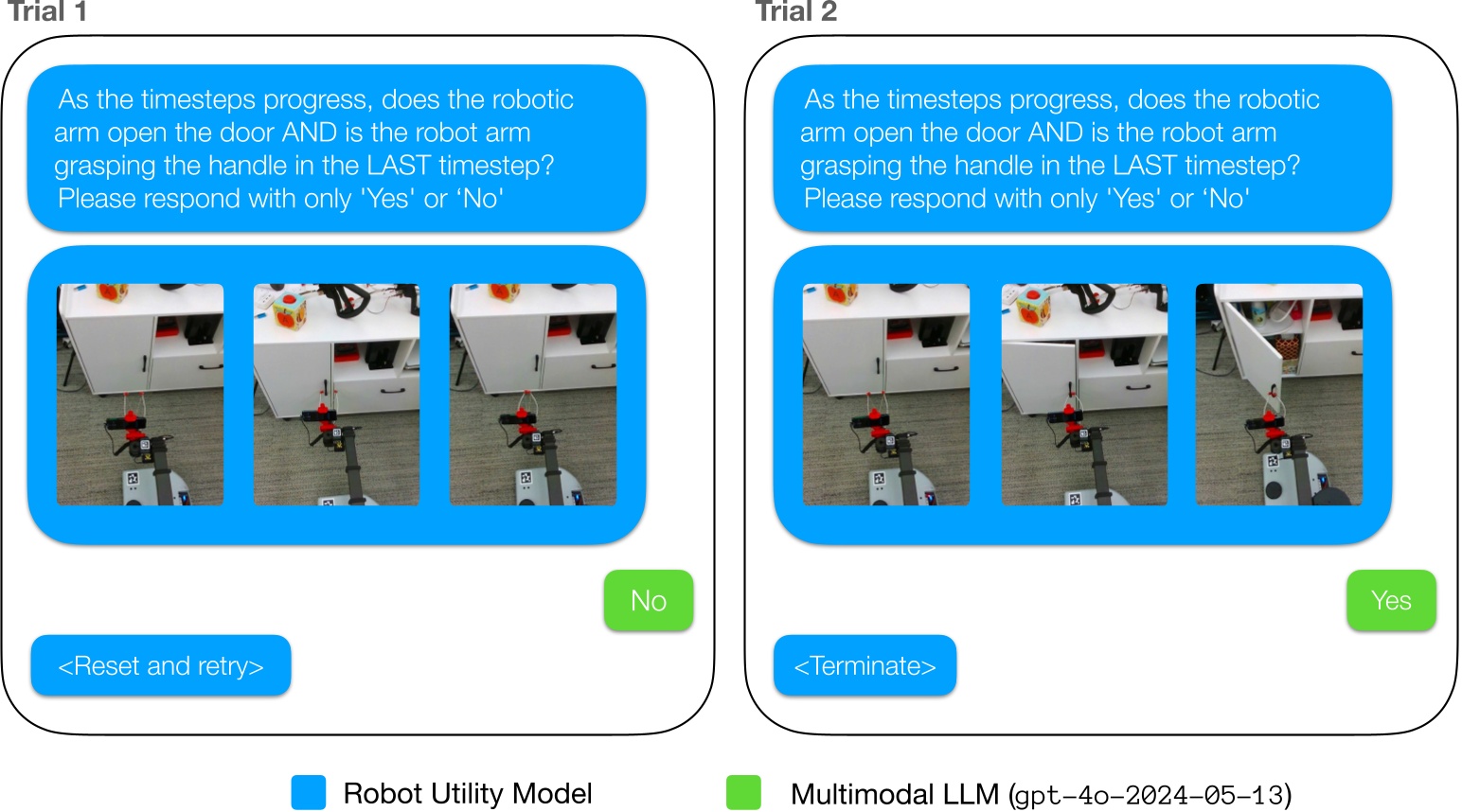 Trial 1

As the timesteps progress, does the robotic arm open the door AND is the robot arm grasping the handle in the LAST timestep? Please respond with only 'Yes' or ‘No'

No

<Reset and retry>

Trial 2

As the timesteps progress, does the robotic arm open the door AND is the robot arm grasping the handle in the LAST timestep? Please respond with only 'Yes' or ‘No'

Yes

<Terminate>

Robot Utility Model

Multimodal LLM (gpt-4o-2024-05-13)