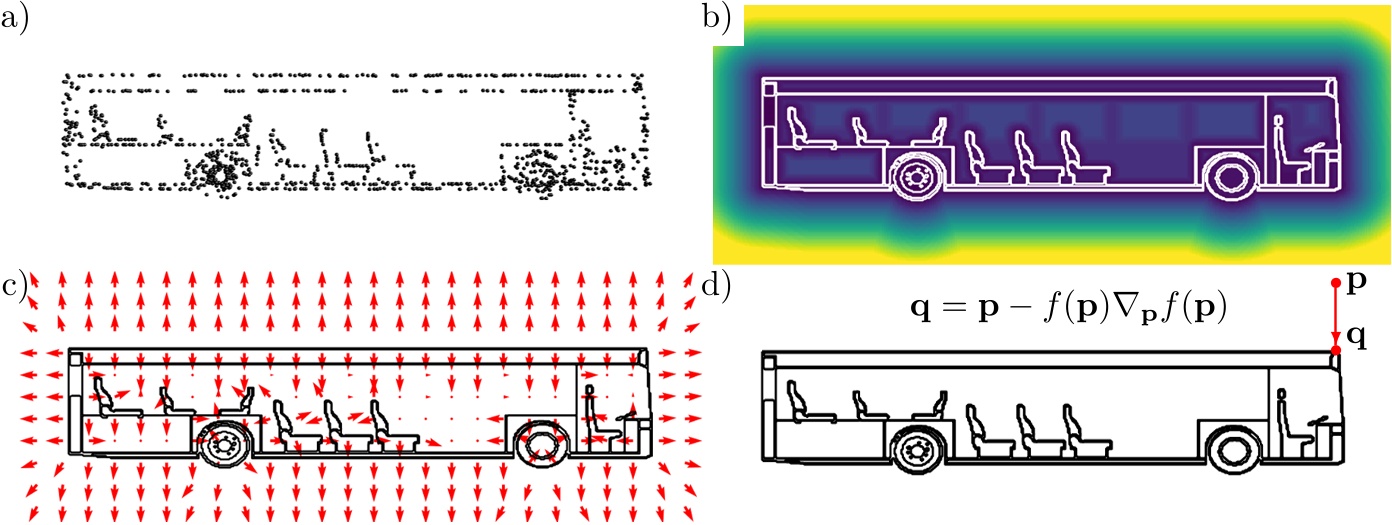 a)

b)

c)

d)

$\mathbf{q} = \mathbf{p} - f(\mathbf{p})\nabla_{\mathbf{p}} f(\mathbf{p})$

$\mathbf{p}$

$\mathbf{q}$