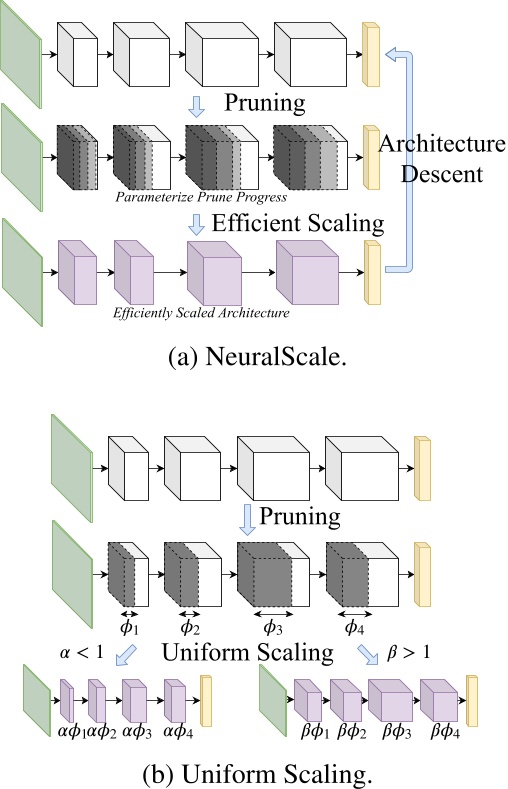 Pruning

Architecture Descent

Parameterize Prune Progress

Efficient Scaling

Efficiently Scaled Architecture

(a) NeuralScale.

Pruning

$\phi_1$ $\phi_2$ $\phi_3$ $\phi_4$

$\alpha < 1$ Uniform Scaling $\beta > 1$

$\alpha\phi_1$ $\alpha\phi_2$ $\alpha\phi_3$ $\alpha\phi_4$

$\beta\phi_1$ $\beta\phi_2$ $\beta\phi_3$ $\beta\phi_4$

(b) Uniform Scaling.