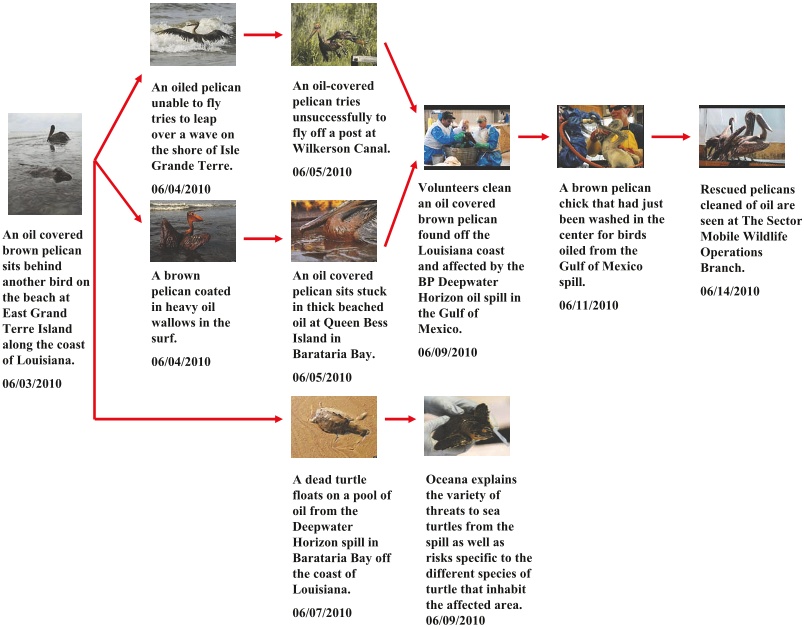 An oil covered brown pelican sits behind another bird on the beach at East Grand Terre Island along the coast of Louisiana.

06/03/2010

An oiled pelican unable to fly tries to leap over a wave on the shore of Isle Grande Terre.

06/04/2010

An oil-covered pelican tries unsuccessfully to fly off a post at Wilkerson Canal.

06/05/2010

A brown pelican coated in heavy oil wallows in the surf.

06/04/2010

An oil covered pelican sits stuck in thick beached oil at Queen Bess Island in Barataria Bay.

06/05/2010

Volunteers clean an oil covered brown pelican found off the Louisiana coast and affected by the BP Deepwater Horizon oil spill in the Gulf of Mexico.

06/09/2010

A brown pelican chick that had just been washed in the center for birds oiled from the Gulf of Mexico spill.

06/11/2010

Rescued pelicans cleaned of oil are seen at The Sector Mobile Wildlife Operations Branch.

06/14/2010

A dead turtle floats on a pool of oil from the Deepwater Horizon spill in Barataria Bay off the coast of Louisiana.

06/07/2010

Oceana explains the variety of threats to sea turtles from the spill as well as risks specific to the different species of turtle that inhabit the affected area.

06/09/2010