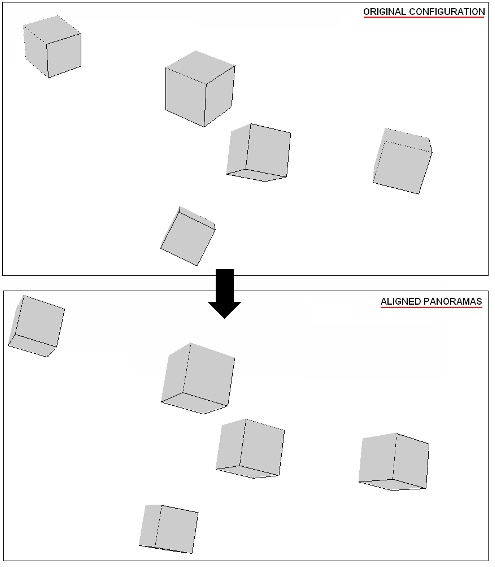 ORIGINAL CONFIGURATION

ALIGNED PANORAMAS