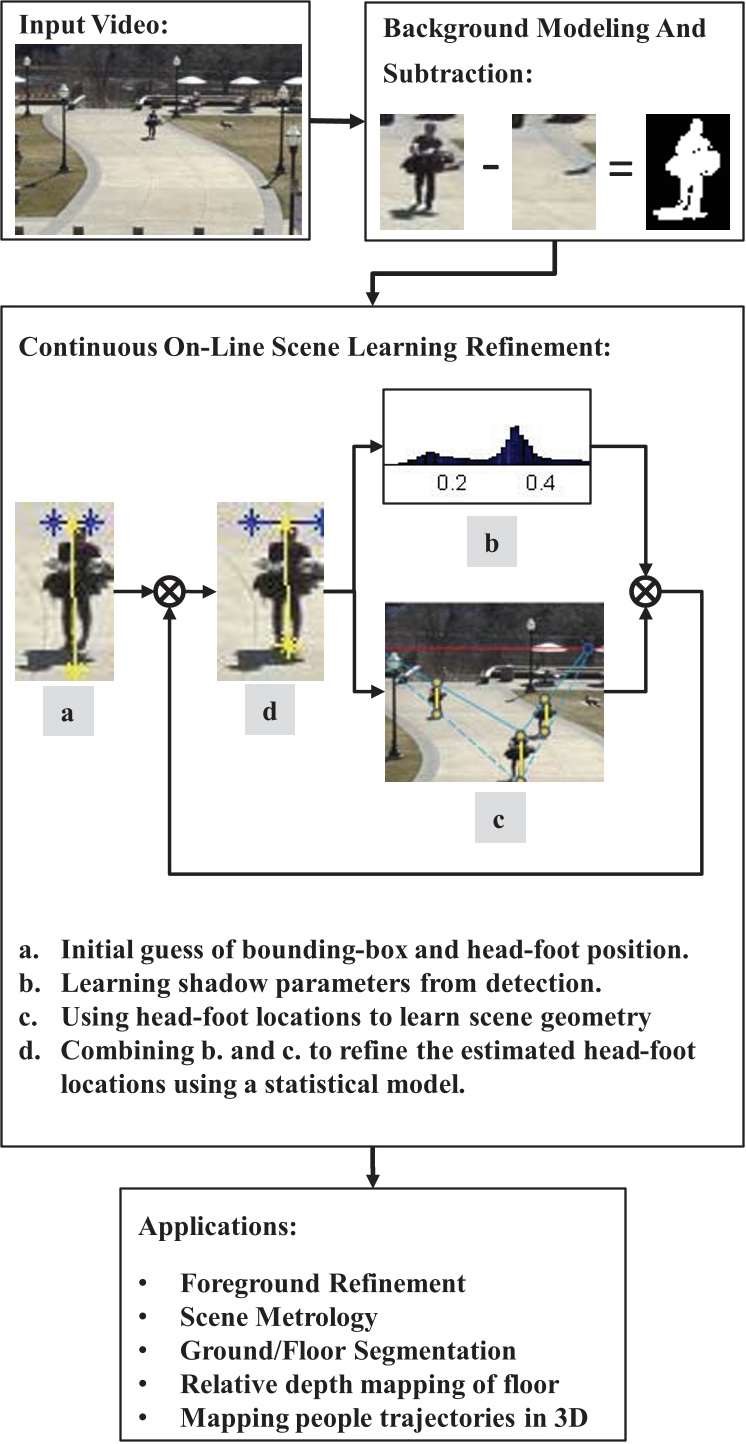 Input Video:

Background Modeling And Subtraction:

-

=

Continuous On-Line Scene Learning Refinement:

0.2 0.4

b

a

d

c

a. Initial guess of bounding-box and head-foot position.
b. Learning shadow parameters from detection.
c. Using head-foot locations to learn scene geometry
d. Combining b. and c. to refine the estimated head-foot locations using a statistical model.

Applications:

• Foreground Refinement
• Scene Metrology
• Ground/Floor Segmentation
• Relative depth mapping of floor
• Mapping people trajectories in 3D