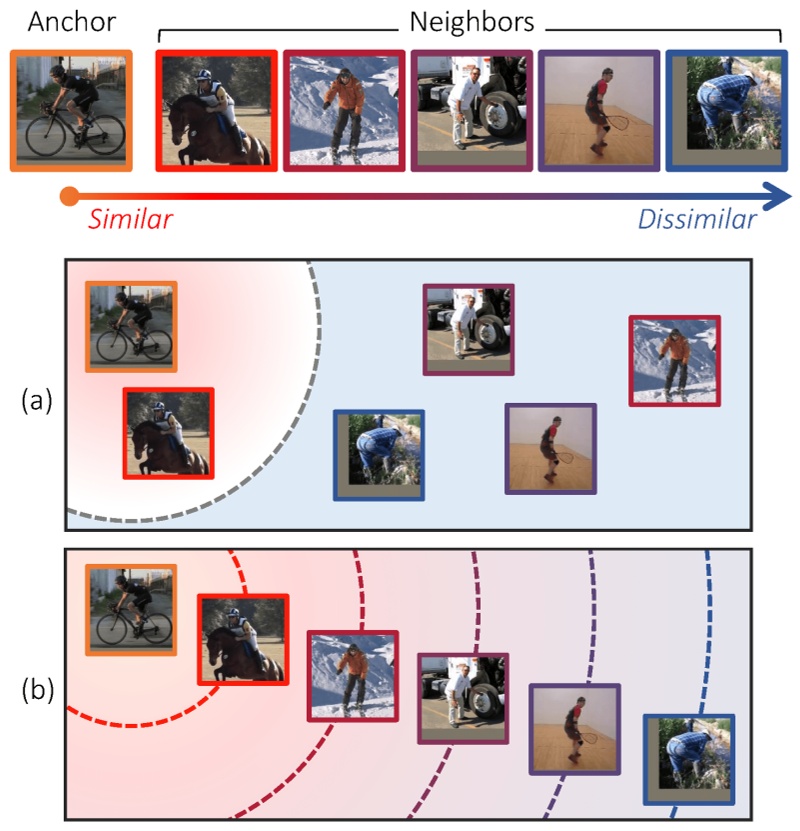 Anchor

Neighbors

Similar

Dissimilar

(a)

(b)